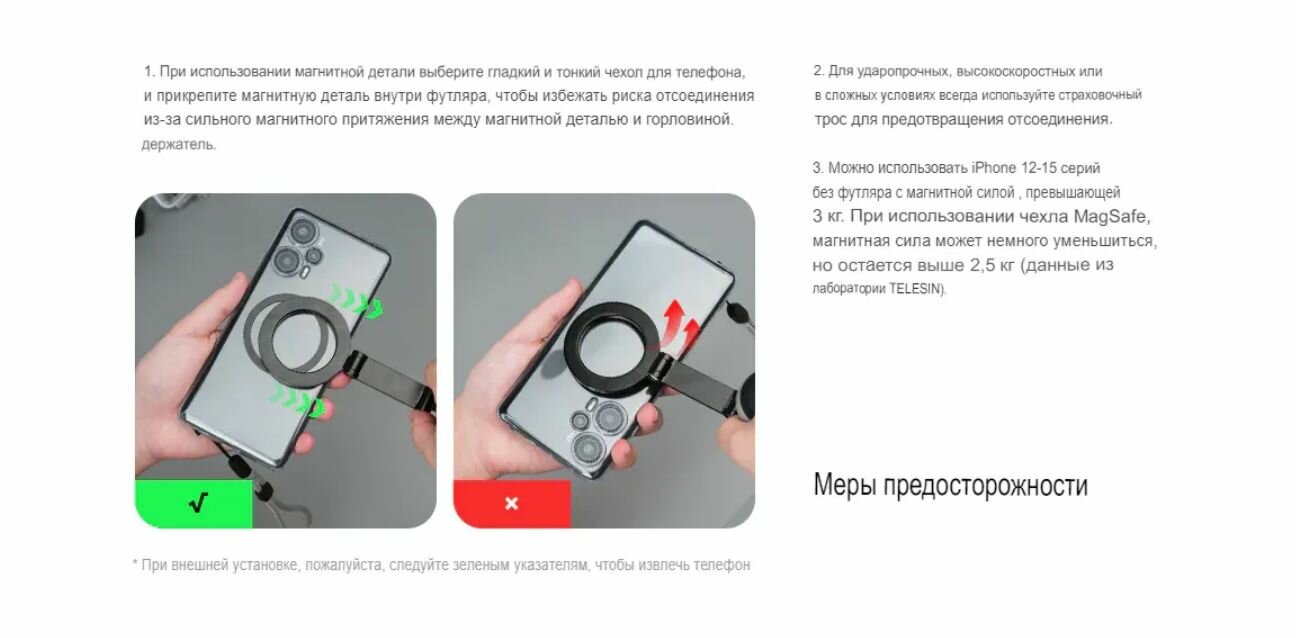 1. При использовании магнитной детали выберите гладкий и тонкий чехол для телефона, и прикрепите магнитную деталь внутри футляра, чтобы избежать риска отсоединения из-за сильного магнитного притяжения между магнитной деталью и горловиной. держатель.

√

×

* При внешней установке, пожалуйста, следуйте зеленым указателям, чтобы извлечь телефон

2. Для ударопрочных, высокоскоростных или в сложных условиях всегда используйте страховочный трос для предотвращения отсоединения.

3. Можно использовать iPhone 12-15 серий без футляра с магнитной силой , превышающей 3 кг. При использовании чехла MagSafe, магнитная сила может немного уменьшиться, но остается выше 2,5 кг (данные из лаборатории TELESIN).

Меры предосторожности