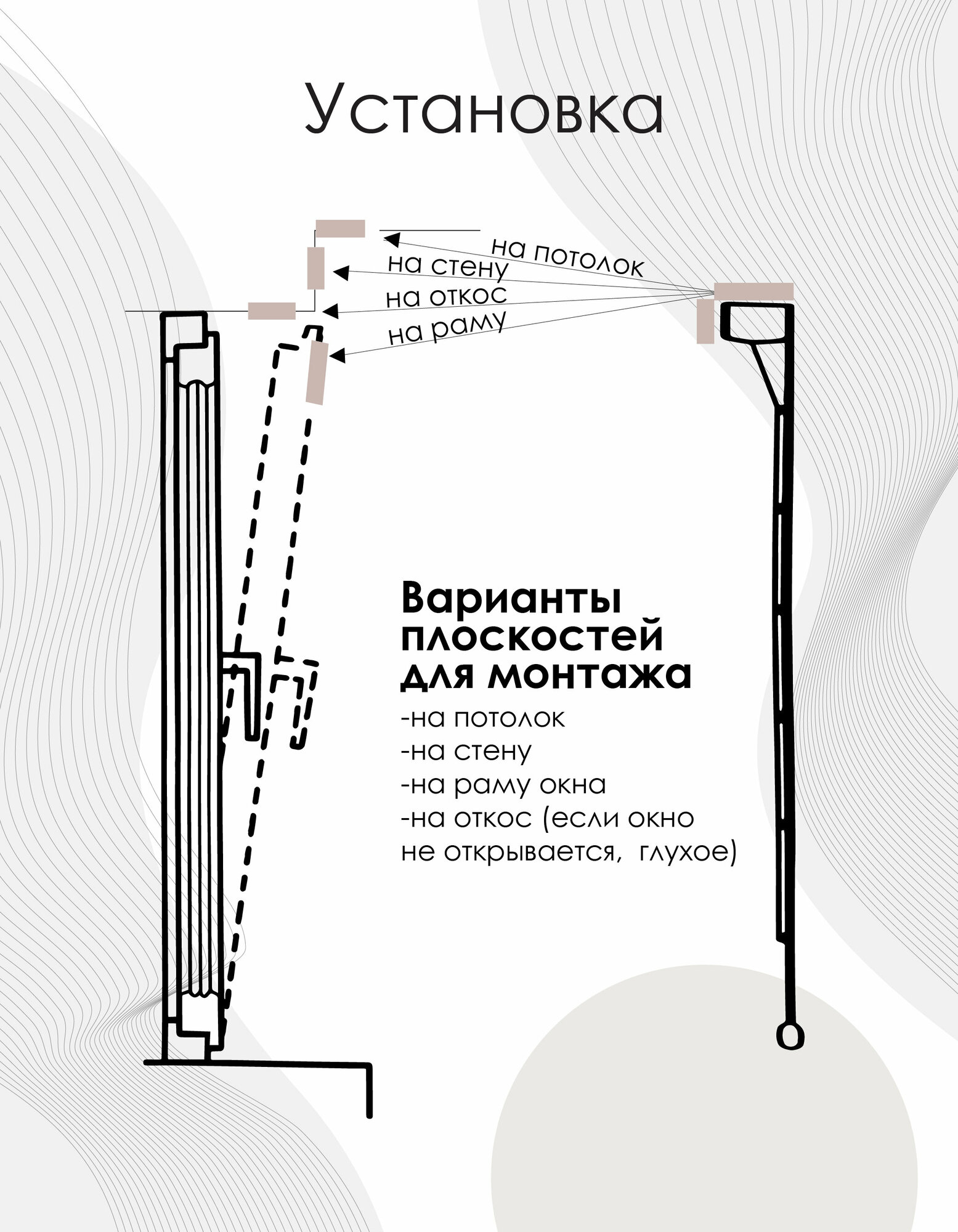 Установка

на потолок
на стену
на откос
на раму

Варианты плоскостей для монтажа
-на потолок
-на стену
-на раму окна
-на откос (если окно не открывается, глухое)