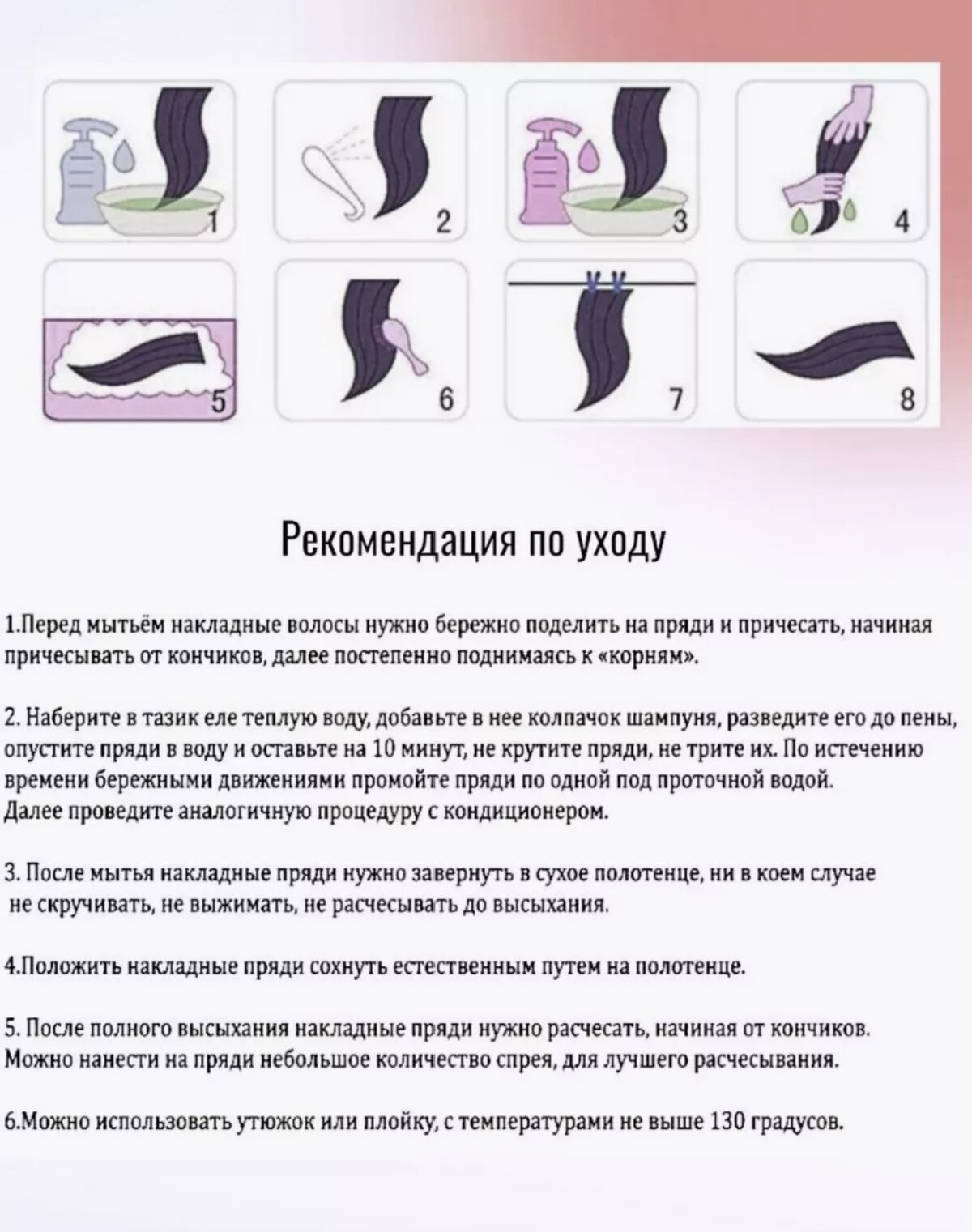 1 2 3 4

5 6 7 8

Рекомендация по уходу

1.Перед мытьём накладные волосы нужно бережно поделить на пряди и причесать, начиная причесывать от кончиков, далее постепенно поднимаясь к «корням».

2. Наберите в тазик еле теплую воду, добавьте в нее колпачок шампуня, разведите его до пены, опустите пряди в воду и оставьте на 10 минут, не крутите пряди, не трите их. По истечению времени бережными движениями промойте пряди по одной под проточной водой. Далее проведите аналогичную процедуру с кондиционером.

3. После мытья накладные пряди нужно завернуть в сухое полотенце, ни в коем случае не скручивать, не выжимать, не расчесывать до высыхания.

4.Положить накладные пряди сохнуть естественным путем на полотенце.

5. После полного высыхания накладные пряди нужно расчесать, начиная от кончиков. Можно нанести на пряди небольшое количество спрея, для лучшего расчесывания.

6.Можно использовать утюжок или плойку, с температурами не выше 130 градусов.