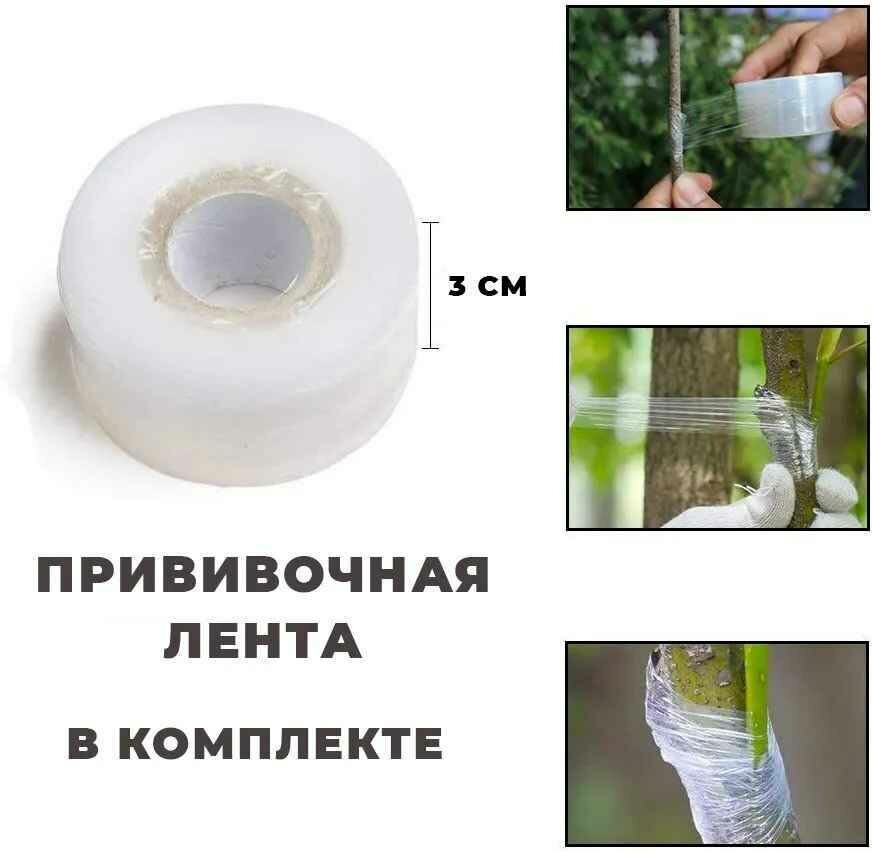 3 СМ

ПРИВИВОЧНАЯ ЛЕНТА

В КОМПЛЕКТЕ