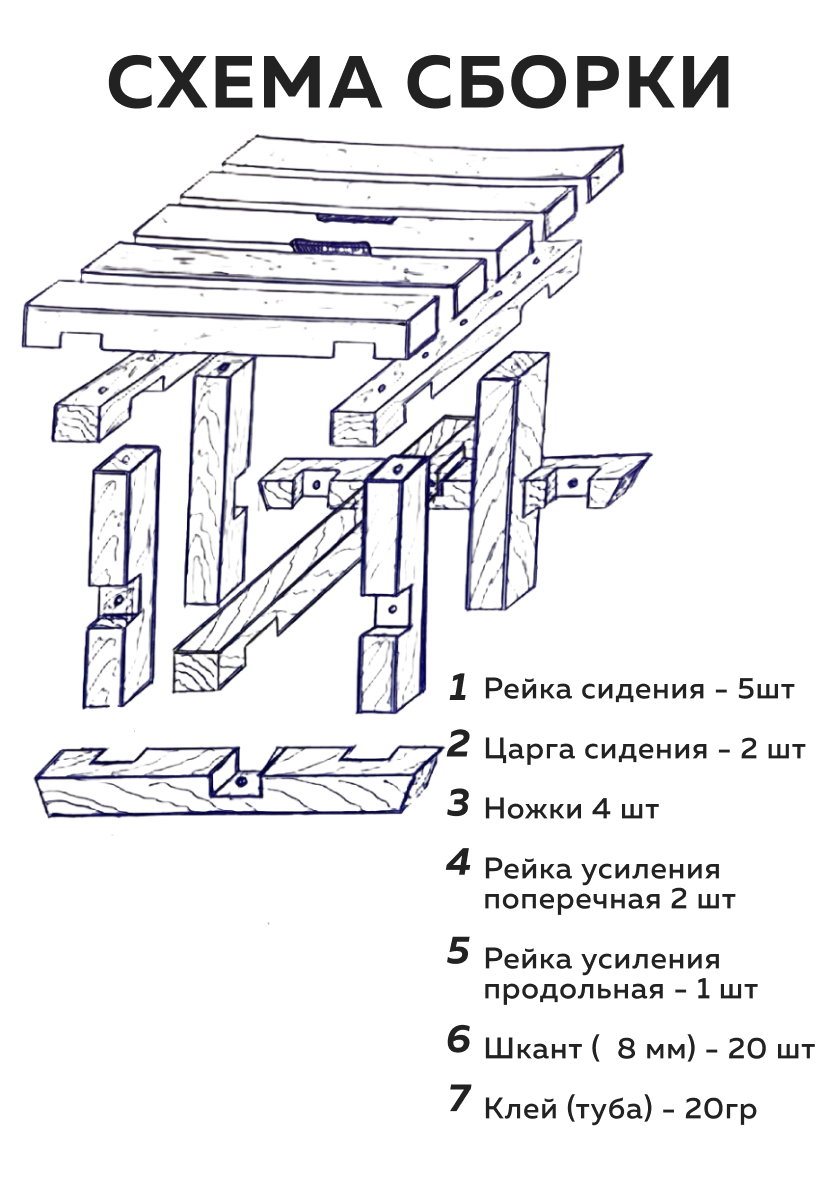 СХЕМА СБОРКИ

1 Рейка сидения - 5шт

2 Царга сидения - 2 шт

3 Ножки 4 шт

4 Рейка усиления поперечная 2 шт

5 Рейка усиления продольная - 1 шт

6 Шкант ( 8 мм) - 20 шт

7 Клей (туба) - 20гр