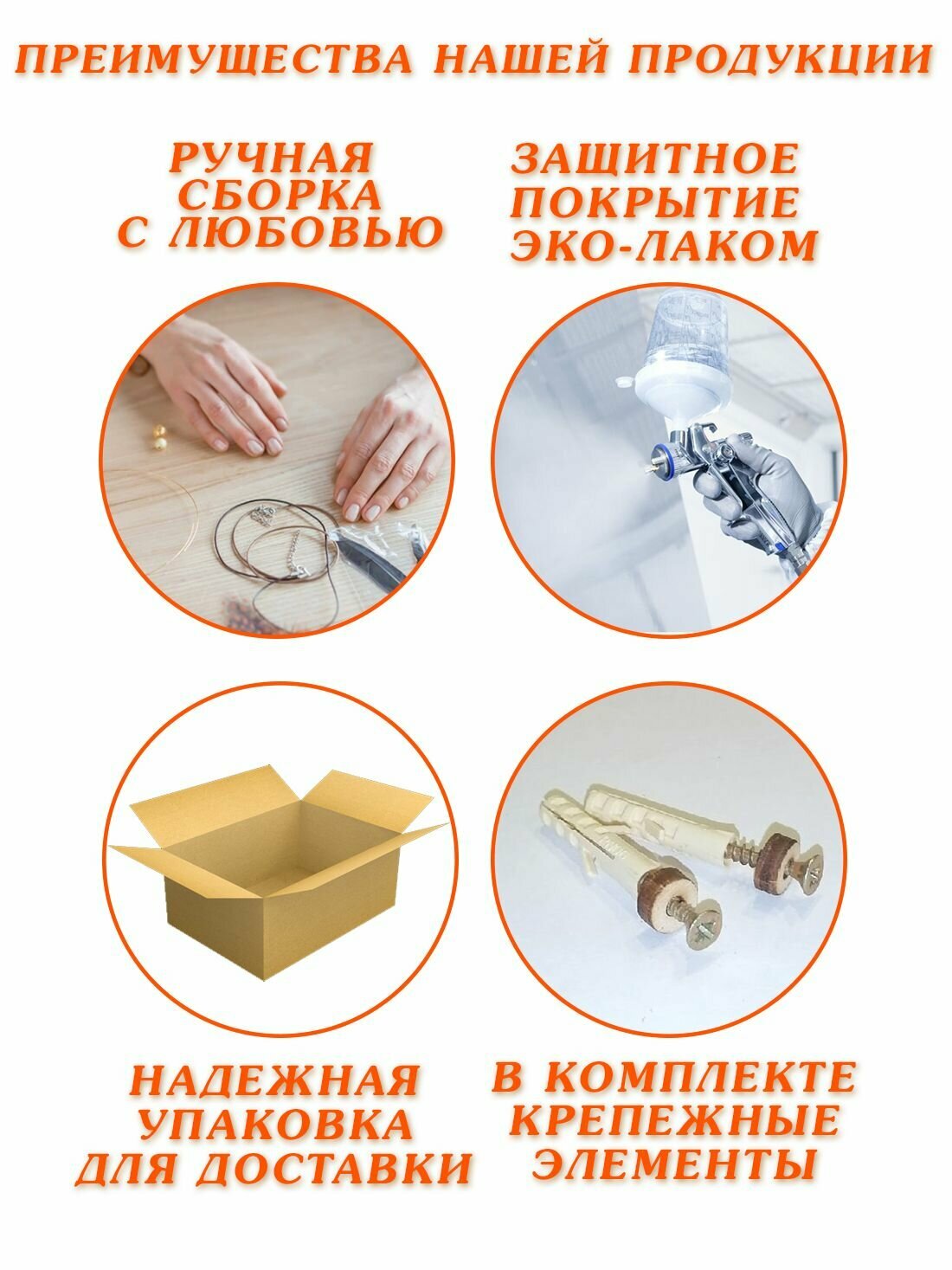 ПРЕИМУЩЕСТВА НАШЕЙ ПРОДУКЦИИ

РУЧНАЯ СБОРКА С ЛЮБОВЬЮ

ЗАЩИТНОЕ ПОКРЫТИЕ ЭКО-ЛАКОМ

НАДЕЖНАЯ УПАКОВКА ДЛЯ ДОСТАВКИ

В КОМПЛЕКТЕ КРЕПЕЖНЫЕ ЭЛЕМЕНТЫ