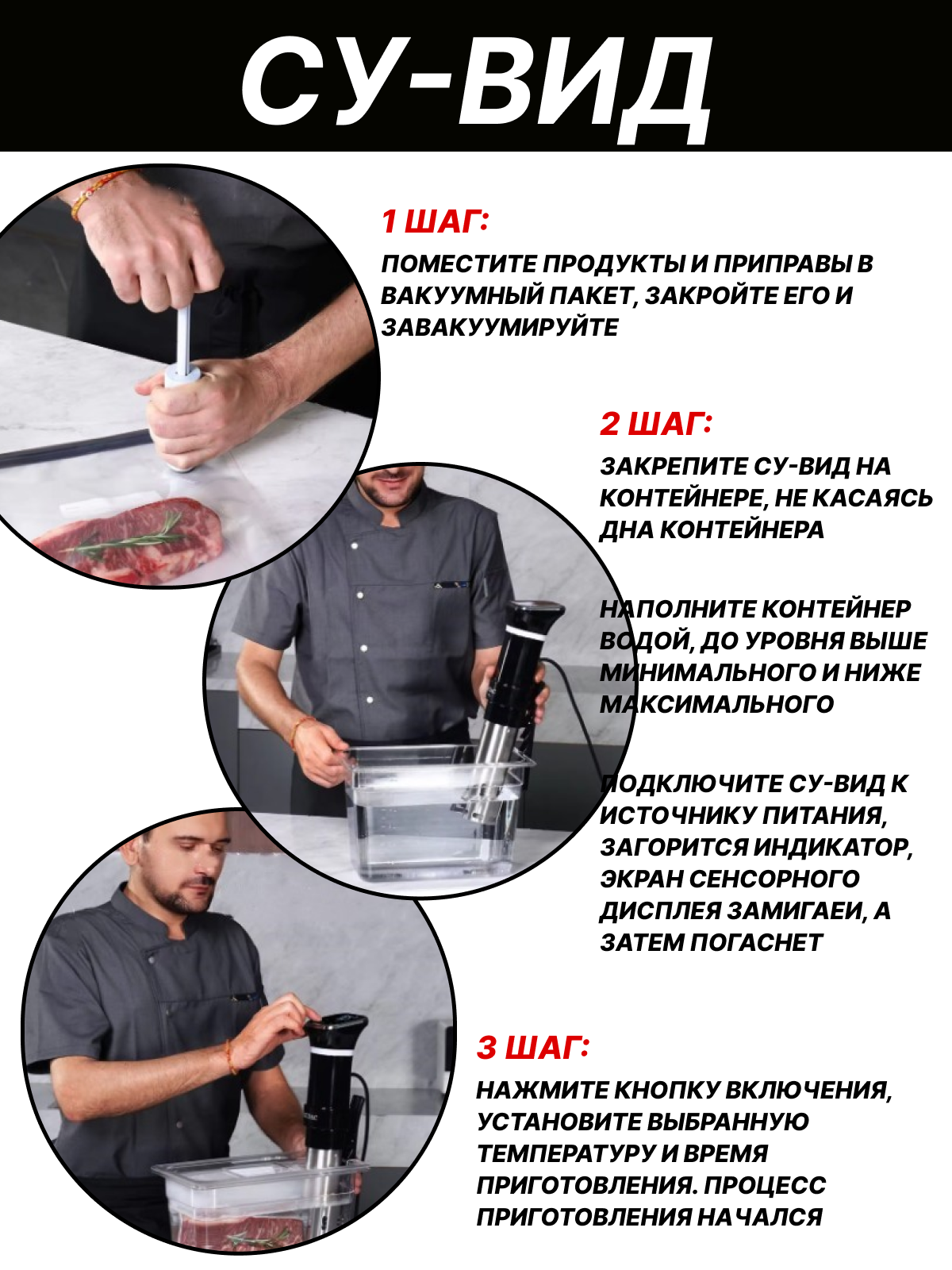 СУ-ВИД

1 ШАГ:

ПОМЕСТИТЕ ПРОДУКТЫ И ПРИПРАВЫ В ВАКУУМНЫЙ ПАКЕТ, ЗАКРОЙТЕ ЕГО И ЗАВАКУУМИРУЙТЕ

2 ШАГ:

ЗАКРЕПИТЕ СУ-ВИД НА КОНТЕЙНЕРЕ, НЕ КАСАЯСЬ ДНА КОНТЕЙНЕРА

НАПОЛНИТЕ КОНТЕЙНЕР ВОДОЙ, ДО УРОВНЯ ВЫШЕ МИНИМАЛЬНОГО И НИЖЕ МАКСИМАЛЬНОГО

ПОДКЛЮЧИТЕ СУ-ВИД К ИСТОЧНИКУ ПИТАНИЯ, ЗАГОРИТСЯ ИНДИКАТОР, ЭКРАН СЕНСОРНОГО ДИСПЛЕЯ ЗАМИГАЕИ, А ЗАТЕМ ПОГАСНЕТ

3 ШАГ:

НАЖМИТЕ КНОПКУ ВКЛЮЧЕНИЯ, УСТАНОВИТЕ ВЫБРАННУЮ ТЕМПЕРАТУРУ И ВРЕМЯ ПРИГОТОВЛЕНИЯ. ПРОЦЕСС ПРИГОТОВЛЕНИЯ НАЧАЛСЯ