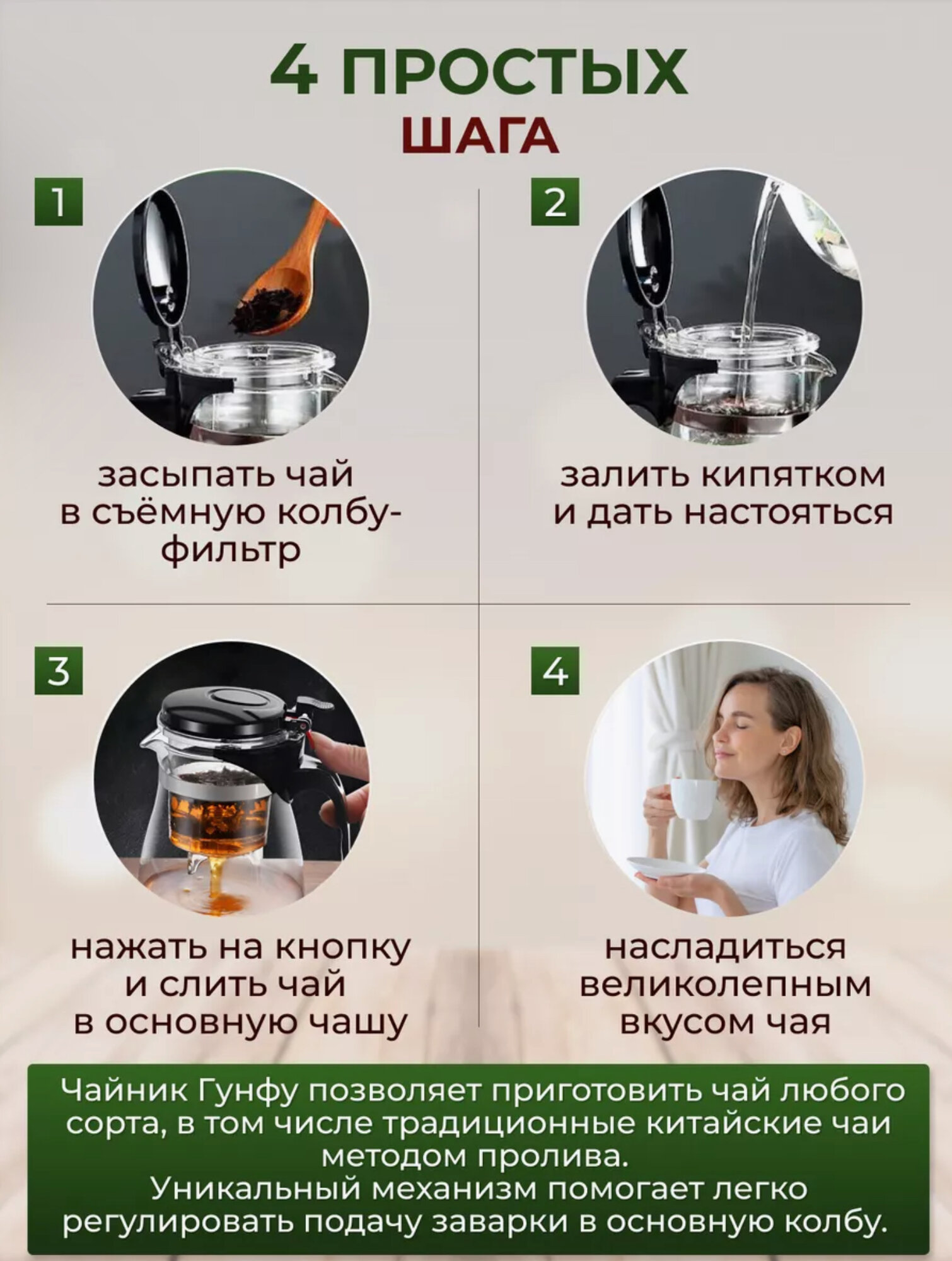 4 ПРОСТЫХ
ШАГА

1

засыпать чай в съёмную колбу-фильтр

2

залить кипятком и дать настояться

3

нажать на кнопку и слить чай в основную чашу

4

насладиться великолепным вкусом чая

Чайник Гунфу позволяет приготовить чай любого сорта, в том числе традиционные китайские чаи методом пролива.
Уникальный механизм помогает легко регулировать подачу заварки в основную колбу.