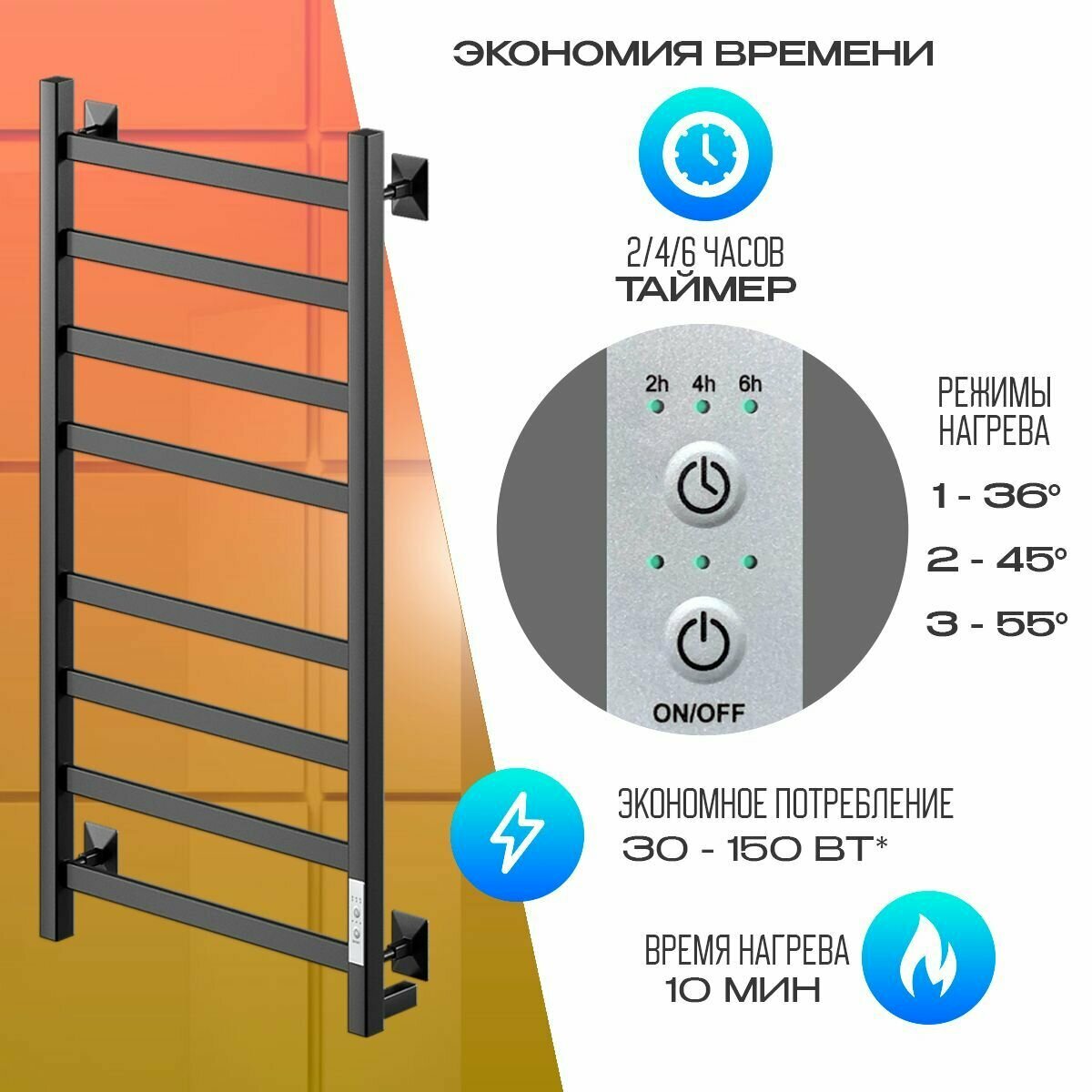 ЭКОНОМИЯ ВРЕМЕНИ

2/4/6 ЧАСОВ
ТАЙМЕР

2h 4h 6h

ON/OFF

РЕЖИМЫ НАГРЕВА

1 - 36°

2 - 45°

3 - 55°

ЭКОНОМНОЕ ПОТРЕБЛЕНИЕ
30 - 150 ВТ*

ВРЕМЯ НАГРЕВА
10 МИН