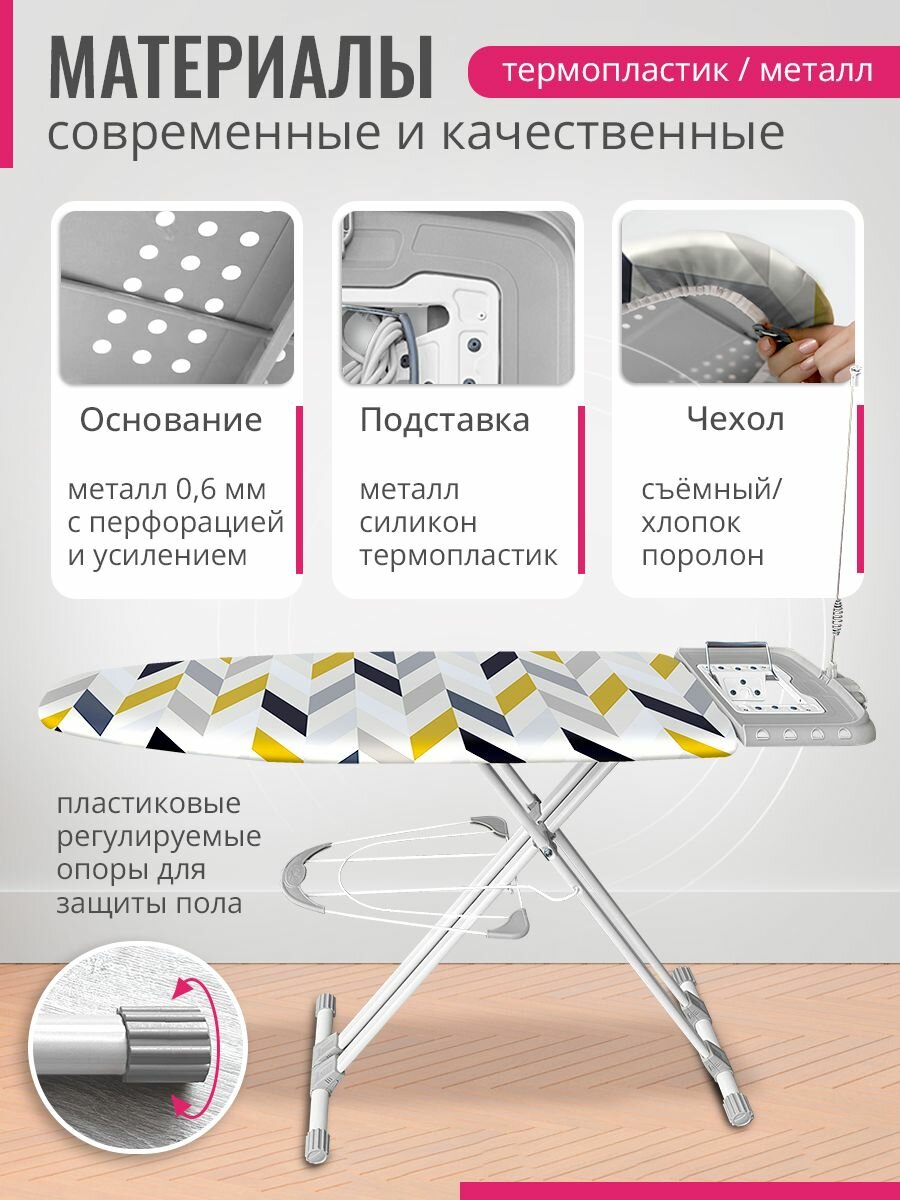 МАТЕРИАЛЫ

термопластик / металл

современные и качественные

Основание

металл 0,6 мм с перфорацией и усилением

Подставка

металл силикон термопластик

Чехол

съёмный/ хлопок поролон

пластиковые регулируемые опоры для защиты пола