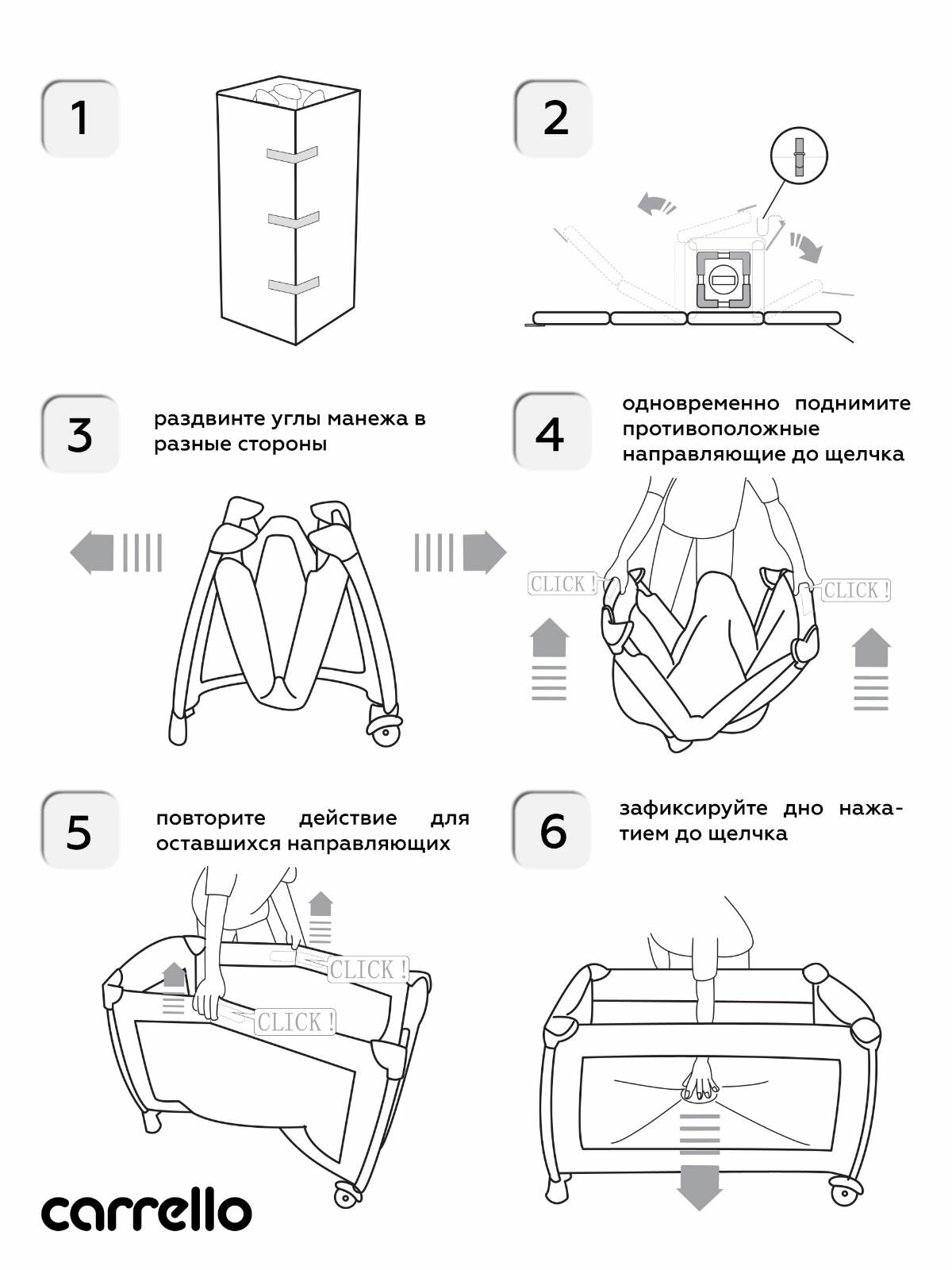 1

2

3

раздвинте углы манежа в разные стороны

4

одновременно поднимите противоположные направляющие до щелчка

CLICK !

CLICK !

5

повторите действие для оставшихся направляющих

CLICK !

CLICK !

6

зафиксируйте дно нажатием до щелчка

carrello