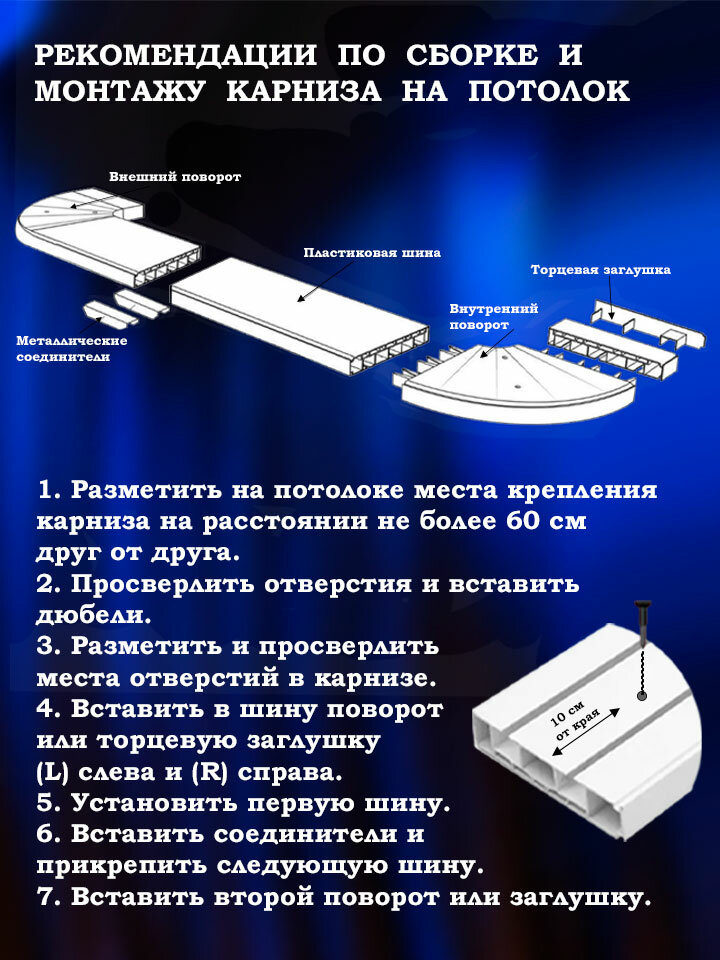 РЕКОМЕНДАЦИИ ПО СБОРКЕ И МОНТАЖУ КАРНИЗА НА ПОТОЛОК

Внешний поворот

Пластиковая шина

Торцевая заглушка

Внутренний поворот

Металлические соединители

1. Разметить на потолоке места крепления карниза на расстоянии не более 60 см друг от друга.
2. Просверлить отверстия и вставить дюбели.
3. Разметить и просверлить места отверстий в карнизе.
4. Вставить в шину поворот или торцевую заглушку (L) слева и (R) справа.
5. Установить первую шину.
6. Вставить соединители и прикрепить следующую шину.
7. Вставить второй поворот или заглушку.

10 см от края