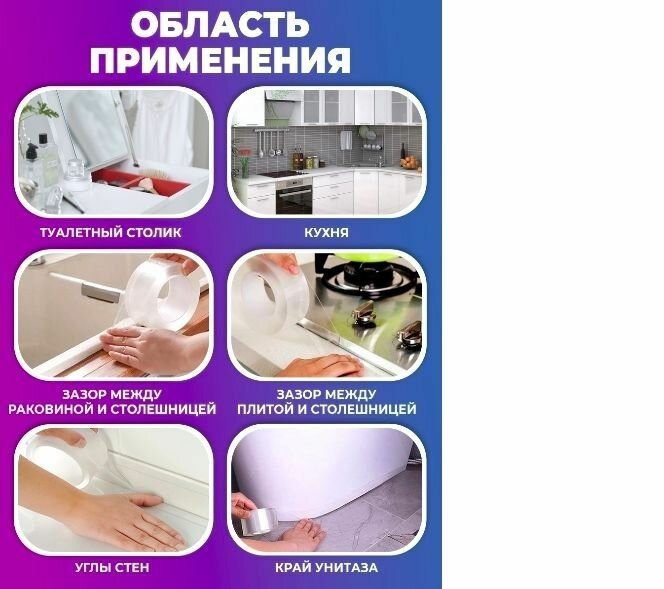 ОБЛАСТЬ ПРИМЕНЕНИЯ

ТУАЛЕТНЫЙ СТОЛИК

КУХНЯ

ЗАЗОР МЕЖДУ РАКОВИНОЙ И СТОЛЕШНИЦЕЙ

ЗАЗОР МЕЖДУ ПЛИТОЙ И СТОЛЕШНИЦЕЙ

УГЛЫ СТЕН

КРАЙ УНИТАЗА