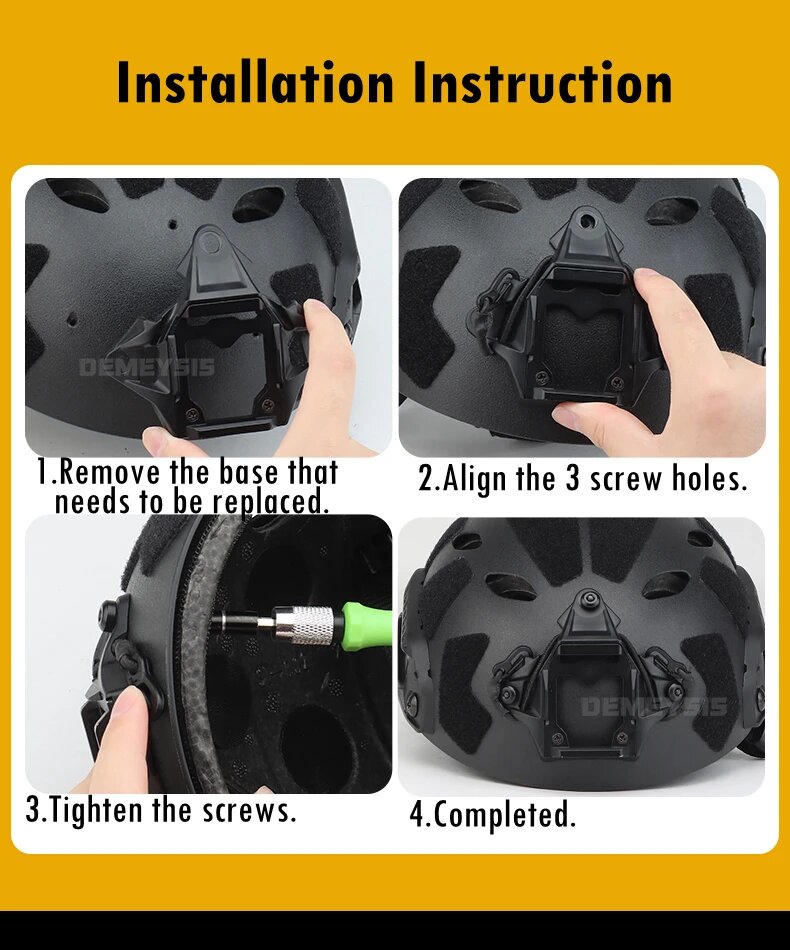 Installation Instruction

DEMEYSIS

1.Remove the base that needs to be replaced.

2.Align the 3 screw holes.

3.Tighten the screws.

DEMEYSIS

4.Completed.