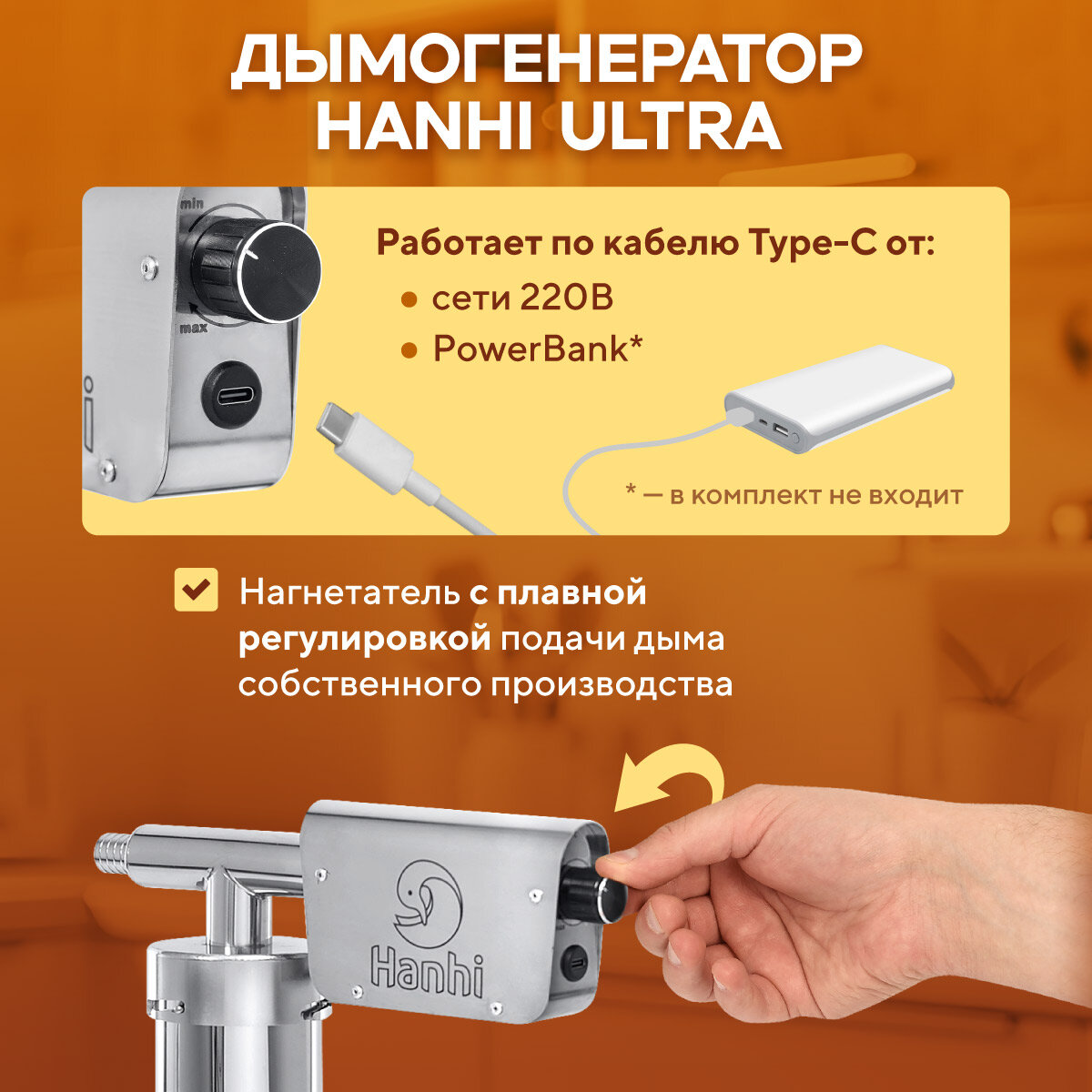 ДЫМОГЕНЕРАТОР HANHI ULTRA

min

max

Работает по кабелю Type-C от:
• сети 220В
• PowerBank*

* — в комплект не входит

Нагнетатель с плавной регулировкой подачи дыма собственного производства

Hanhi