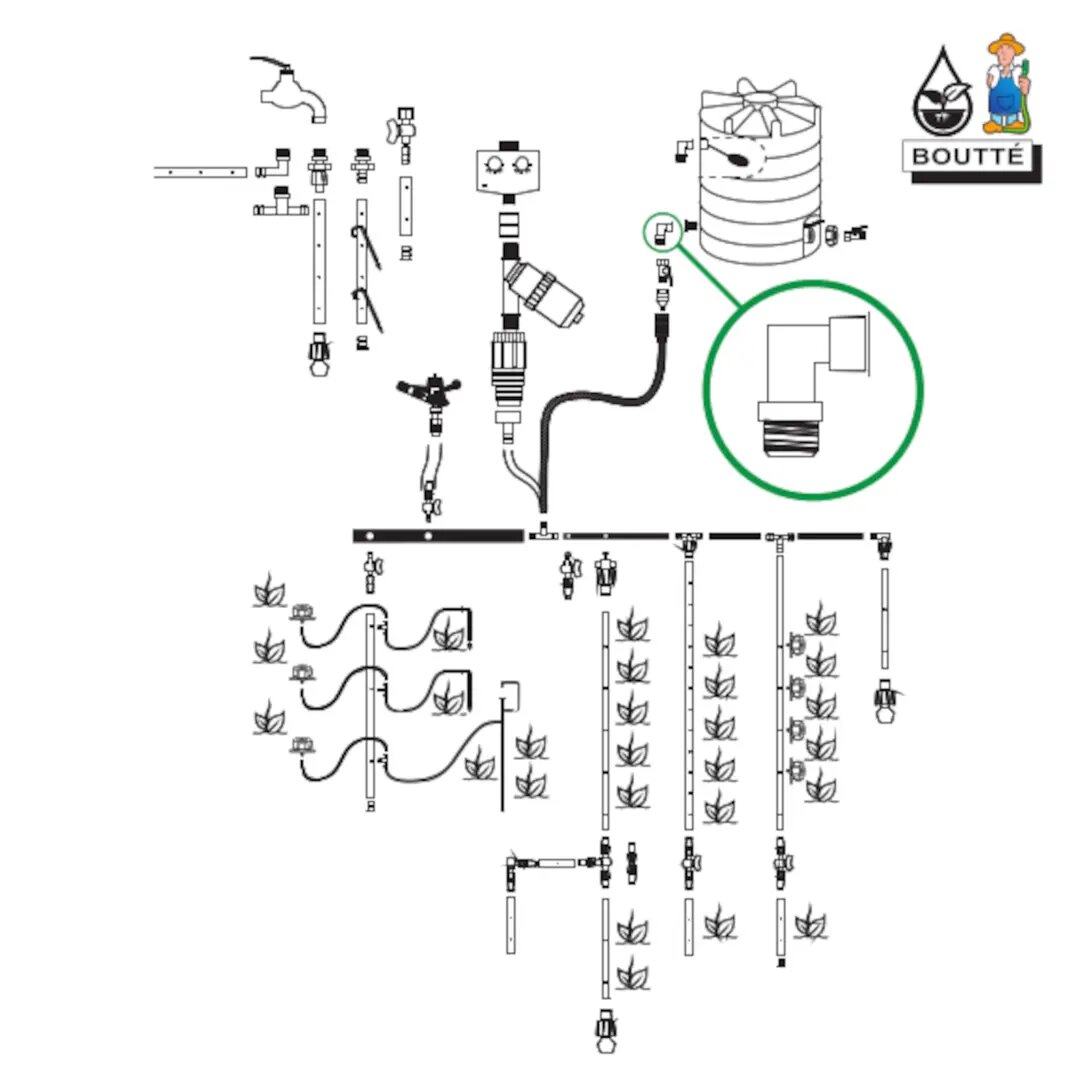 BOUTTÉ