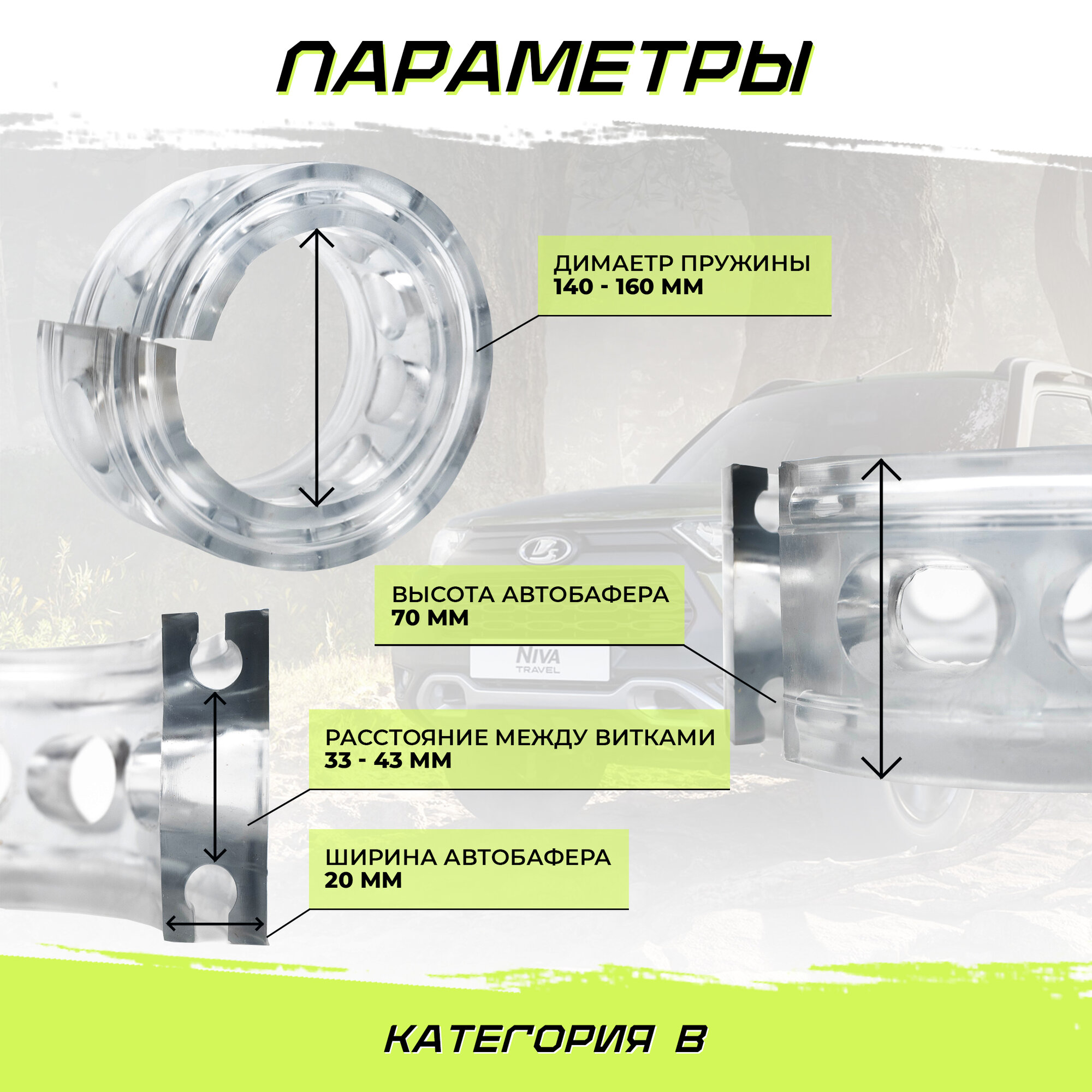 ПАРАМЕТРЫ

ДИМАЕТР ПРУЖИНЫ
140 - 160 ММ

ВЫСОТА АВТОБАФЕРА
70 ММ

NIVA
TRAVEL

РАССТОЯНИЕ МЕЖДУ ВИТКАМИ
33 - 43 ММ

ШИРИНА АВТОБАФЕРА
20 ММ

КАТЕГОРИЯ B