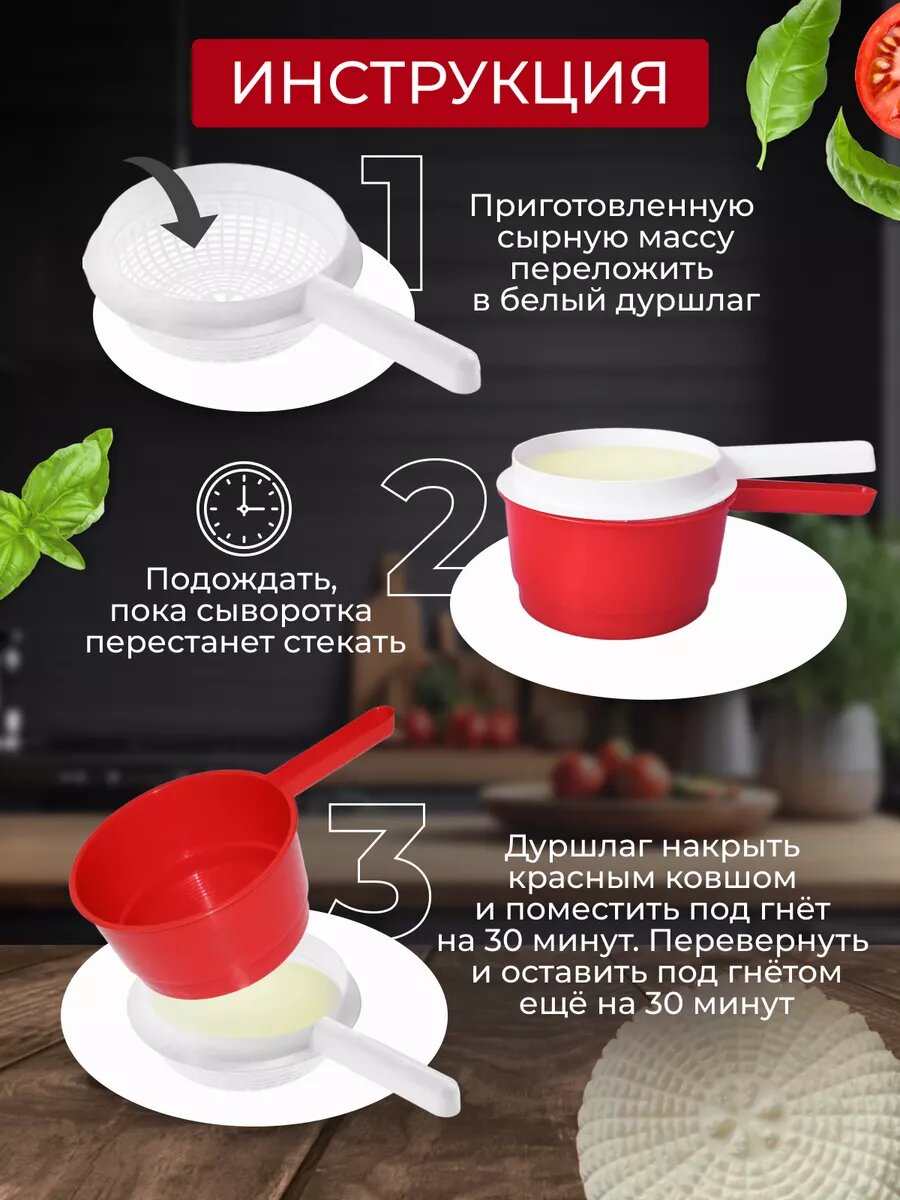 ИНСТРУКЦИЯ

1

Приготовленную сырную массу переложить в белый дуршлаг

2

Подождать, пока сыворотка перестанет стекать

3

Дуршлаг накрыть красным ковшом и поместить под гнёт на 30 минут. Перевернуть и оставить под гнётом ещё на 30 минут