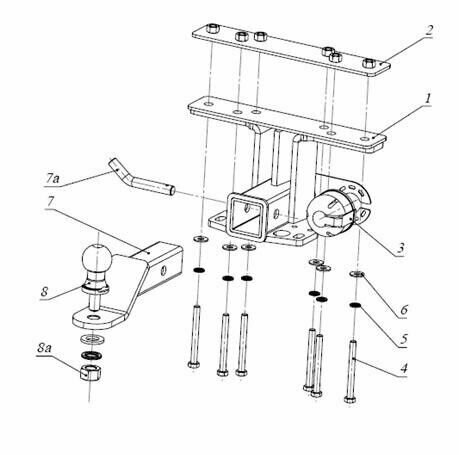 2
1
7a
7
3
8
6
5
8a
4