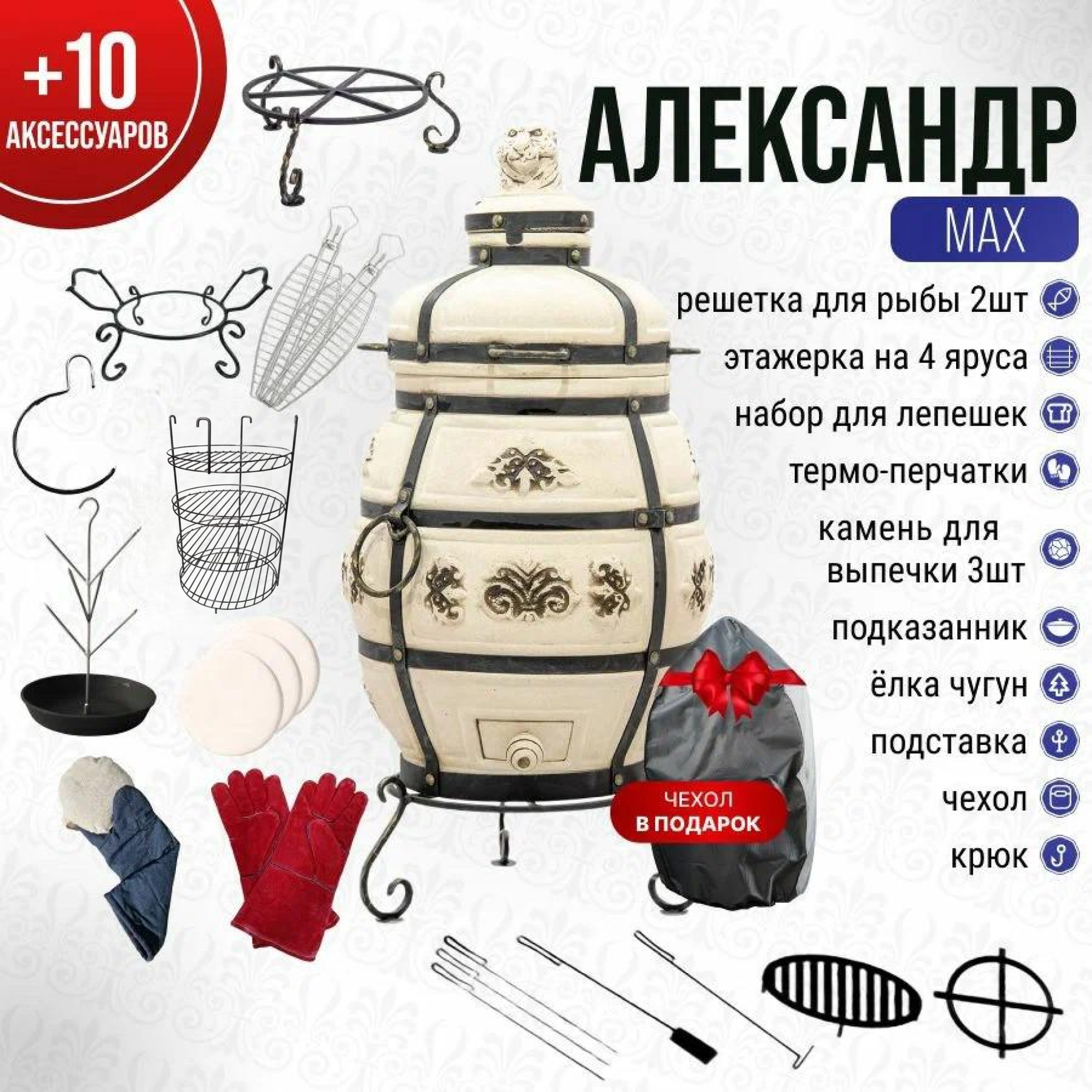 +10 АКСЕССУАРОВ

АЛЕКСАНДР

MAX

решетка для рыбы 2шт

этажерка на 4 яруса

набор для лепешек

термо-перчатки

камень для выпечки 3шт

подказанник

ёлка чугун

подставка

чехол

крюк

ЧЕХОЛ В ПОДАРОК