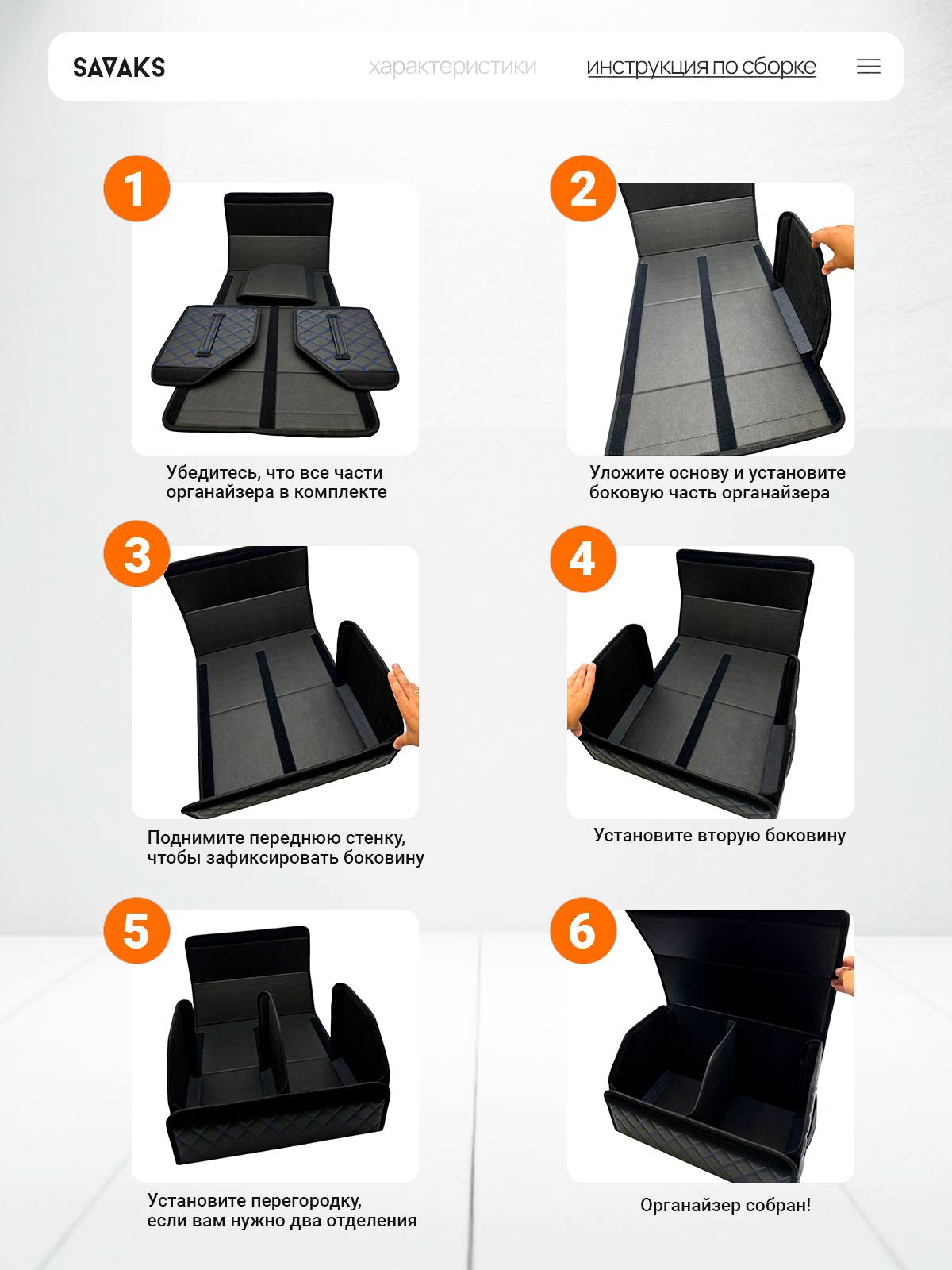 SAVAKS

характеристики

инструкция по сборке

1

Убедитесь, что все части органайзера в комплекте

2

Уложите основу и установите боковую часть органайзера

3

Поднимите переднюю стенку, чтобы зафиксировать боковину

4

Установите вторую боковину

5

Установите перегородку, если вам нужно два отделения

6

Органайзер собран!