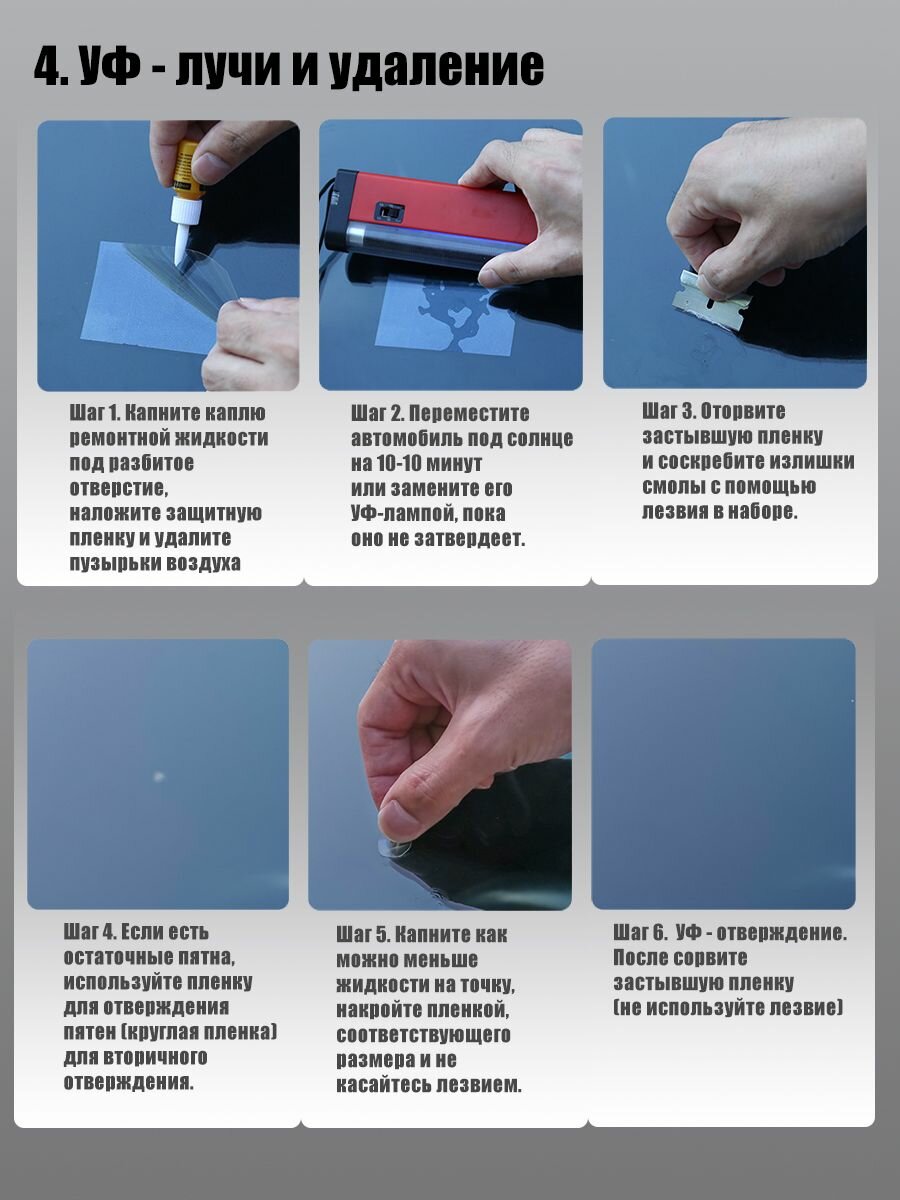 4. УФ - лучи и удаление

Шаг 1. Капните каплю ремонтной жидкости под разбитое отверстие, наложите защитную пленку и удалите пузырьки воздуха

Шаг 2. Переместите автомобиль под солнце на 10-10 минут или замените его УФ-лампой, пока оно не затвердеет.

Шаг 3. Оторвите застывшую пленку и соскребите излишки смолы с помощью лезвия в наборе.

Шаг 4. Если есть остаточные пятна, используйте пленку для отверждения пятен (круглая пленка) для вторичного отверждения.

Шаг 5. Капните как можно меньше жидкости на точку, накройте пленкой, соответствующего размера и не касайтесь лезвием.

Шаг 6. УФ - отверждение. После сорвите застывшую пленку (не используйте лезвие)