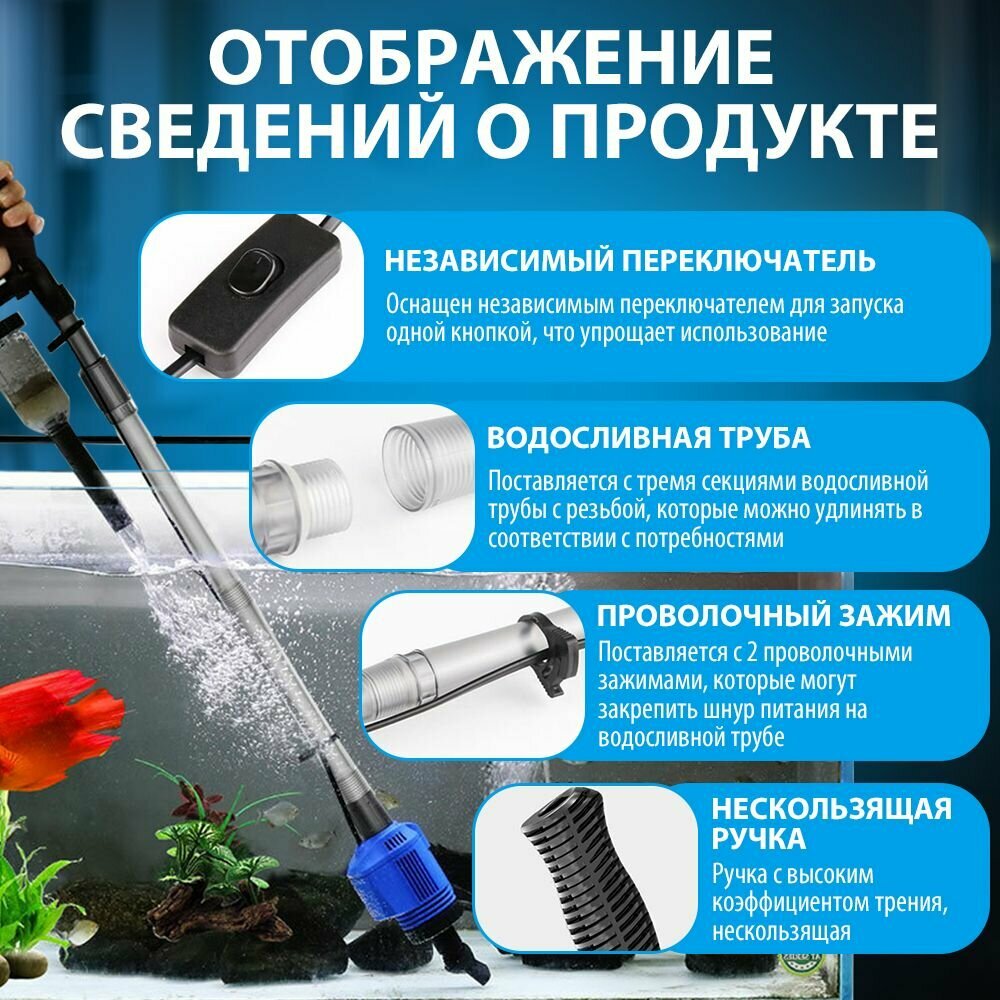 ОТОБРАЖЕНИЕ СВЕДЕНИЙ О ПРОДУКТЕ

НЕЗАВИСИМЫЙ ПЕРЕКЛЮЧАТЕЛЬ
Оснащен независимым переключателем для запуска одной кнопкой, что упрощает использование

ВОДОСЛИВНАЯ ТРУБА
Поставляется с тремя секциями водосливной трубы с резьбой, которые можно удлинять в соответствии с потребностями

ПРОВОЛОЧНЫЙ ЗАЖИМ
Поставляется с 2 проволочными зажимами, которые могут закрепить шнур питания на водосливной трубе

НЕСКОЛЬЗЯЩАЯ РУЧКА
Ручка с высоким коэффициентом трения, нескользящая