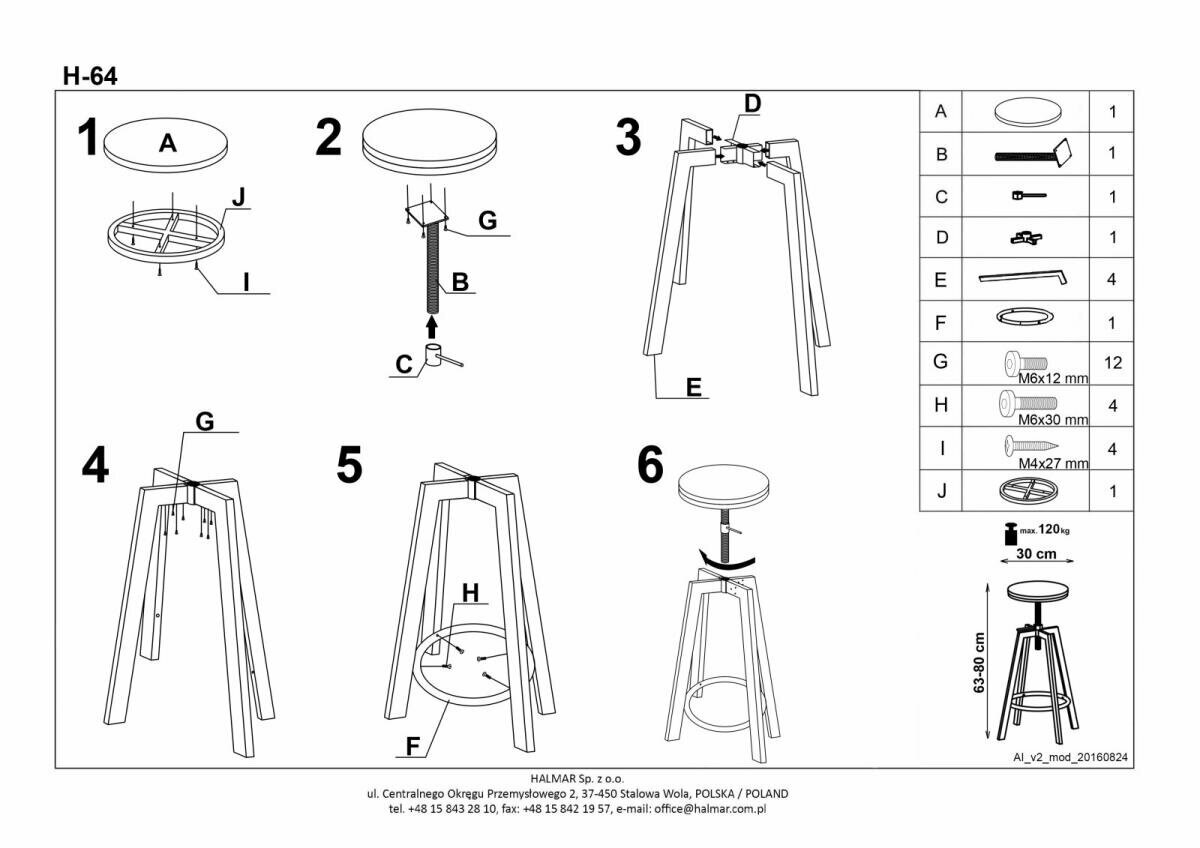 H-64

1
A
J
I

2
G
B
C

3
D
E

4
G

5
H
F

6

| A | | 1 |
|---|---|---|
| B | | 1 |
| C | | 1 |
| D | | 1 |
| E | | 4 |
| F | | 1 |
| G | M6x12 mm | 12 |
| H | M6x30 mm | 4 |
| I | M4x27 mm | 4 |
| J | | 1 |

max. 120 kg
30 cm
63-80 cm

AI_v2_mod_20160824

HALMAR Sp. z o.o.
ul. Centralnego Okręgu Przemysłowego 2, 37-450 Stalowa Wola, POLSKA / POLAND
tel. +48 15 843 28 10, fax: +48 15 842 19 57, e-mail: office@halmar.com.pl