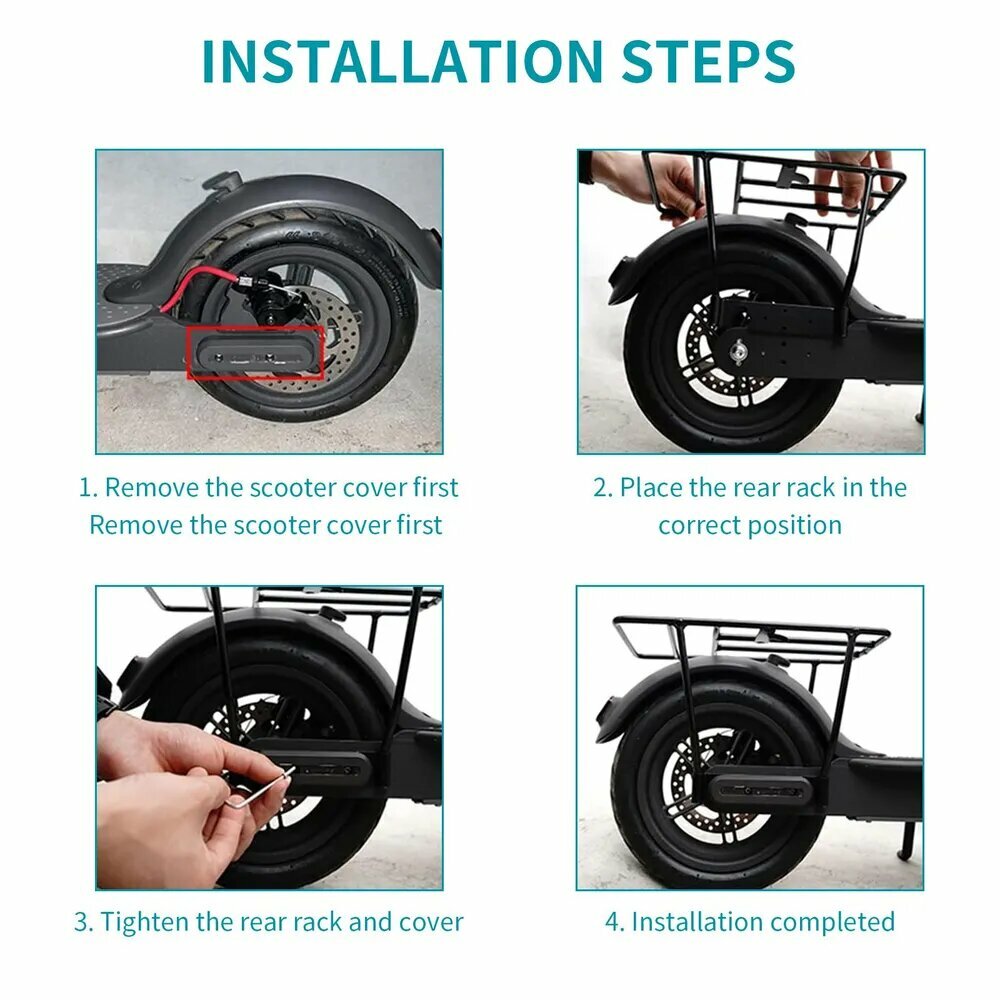 INSTALLATION STEPS

1. Remove the scooter cover first
Remove the scooter cover first

2. Place the rear rack in the correct position

3. Tighten the rear rack and cover

4. Installation completed