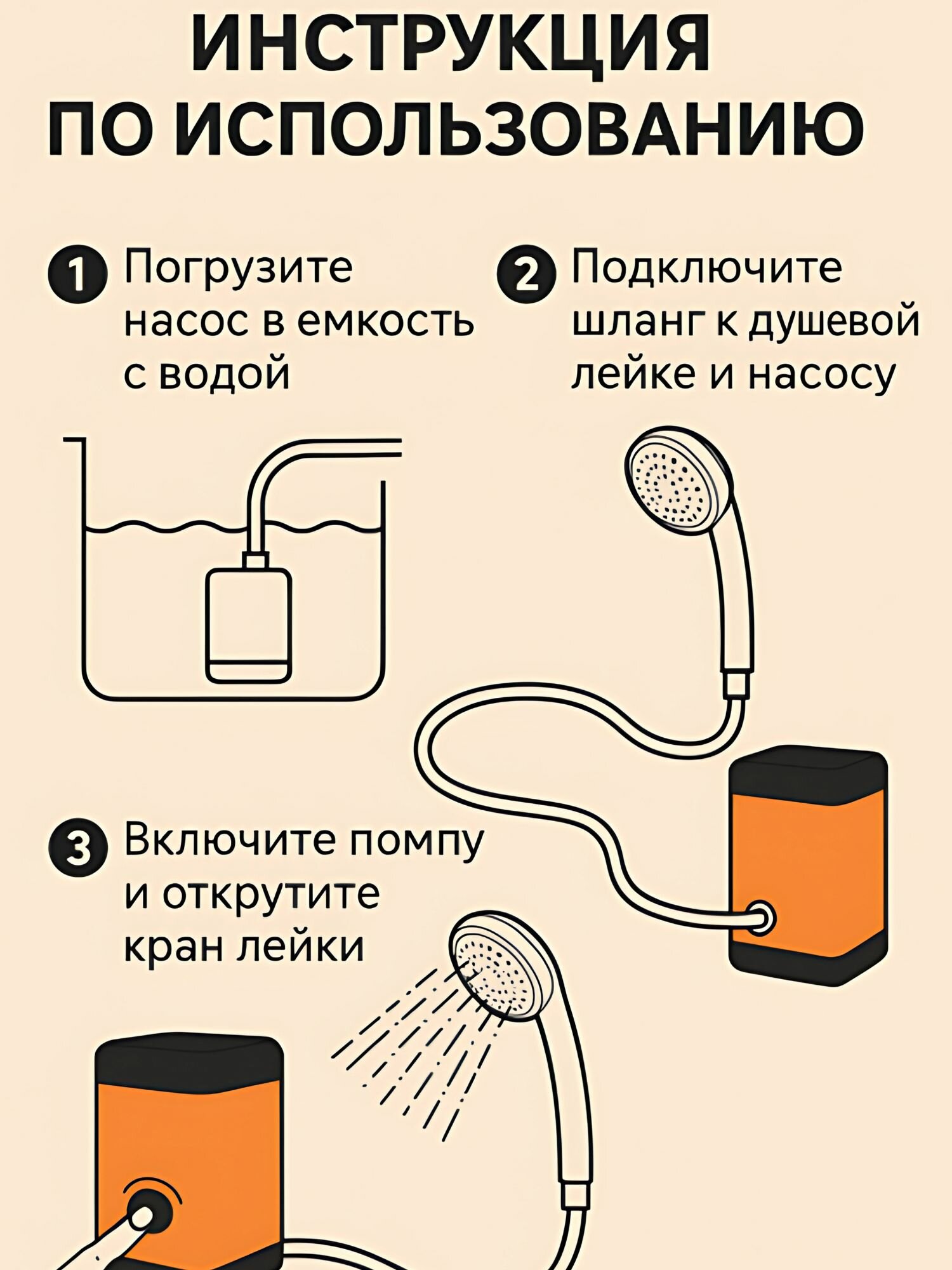 ИНСТРУКЦИЯ ПО ИСПОЛЬЗОВАНИЮ

1 Погрузите насос в емкость с водой

2 Подключите шланг к душевой лейке и насосу

3 Включите помпу и открутите кран лейки