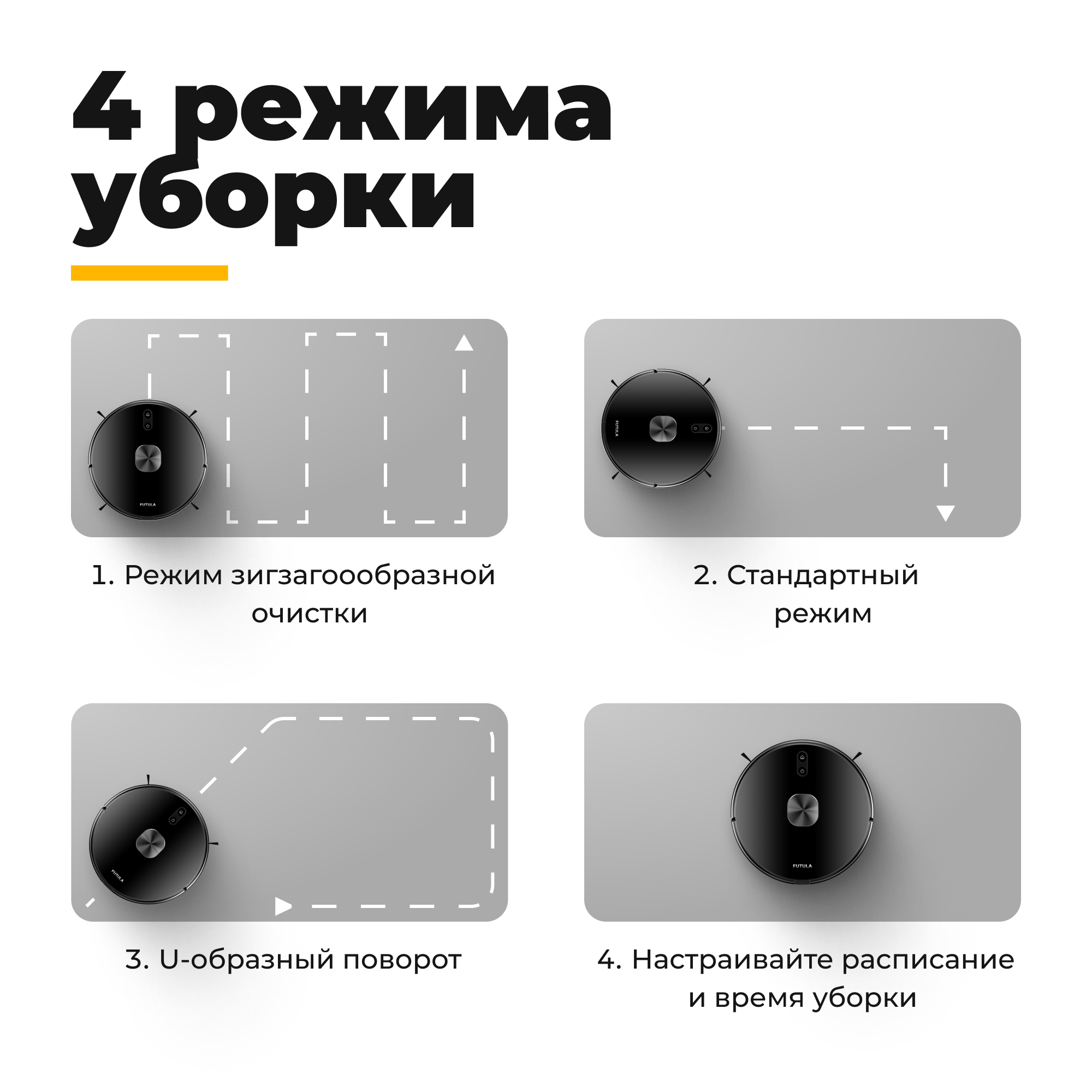 4 режима уборки

FUTULA

1. Режим зигзагоообразной очистки

FUTULA

2. Стандартный режим

FUTULA

3. U-образный поворот

FUTULA

4. Настраивайте расписание и время уборки