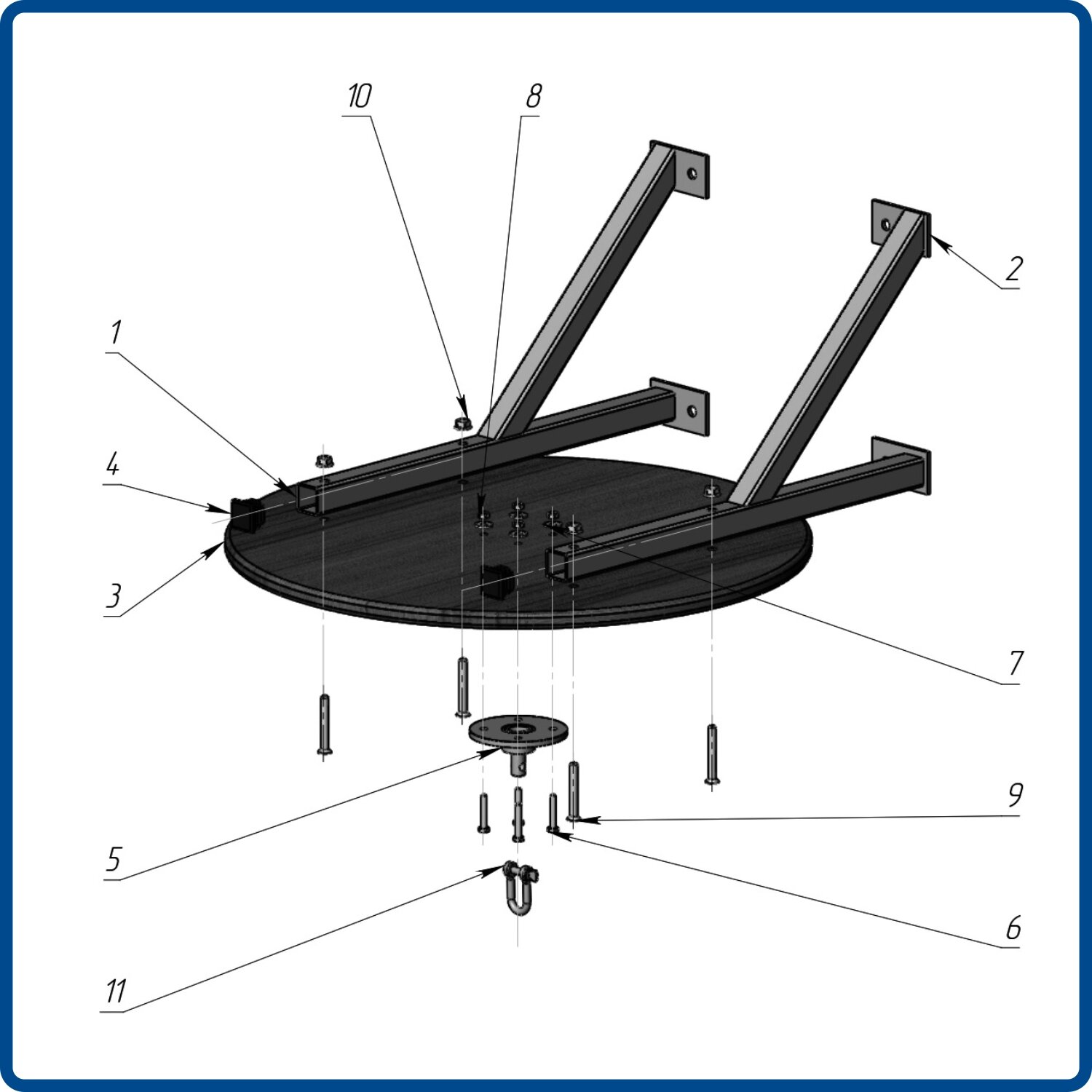 10
8
2
1
4
3
7
9
5
6
11