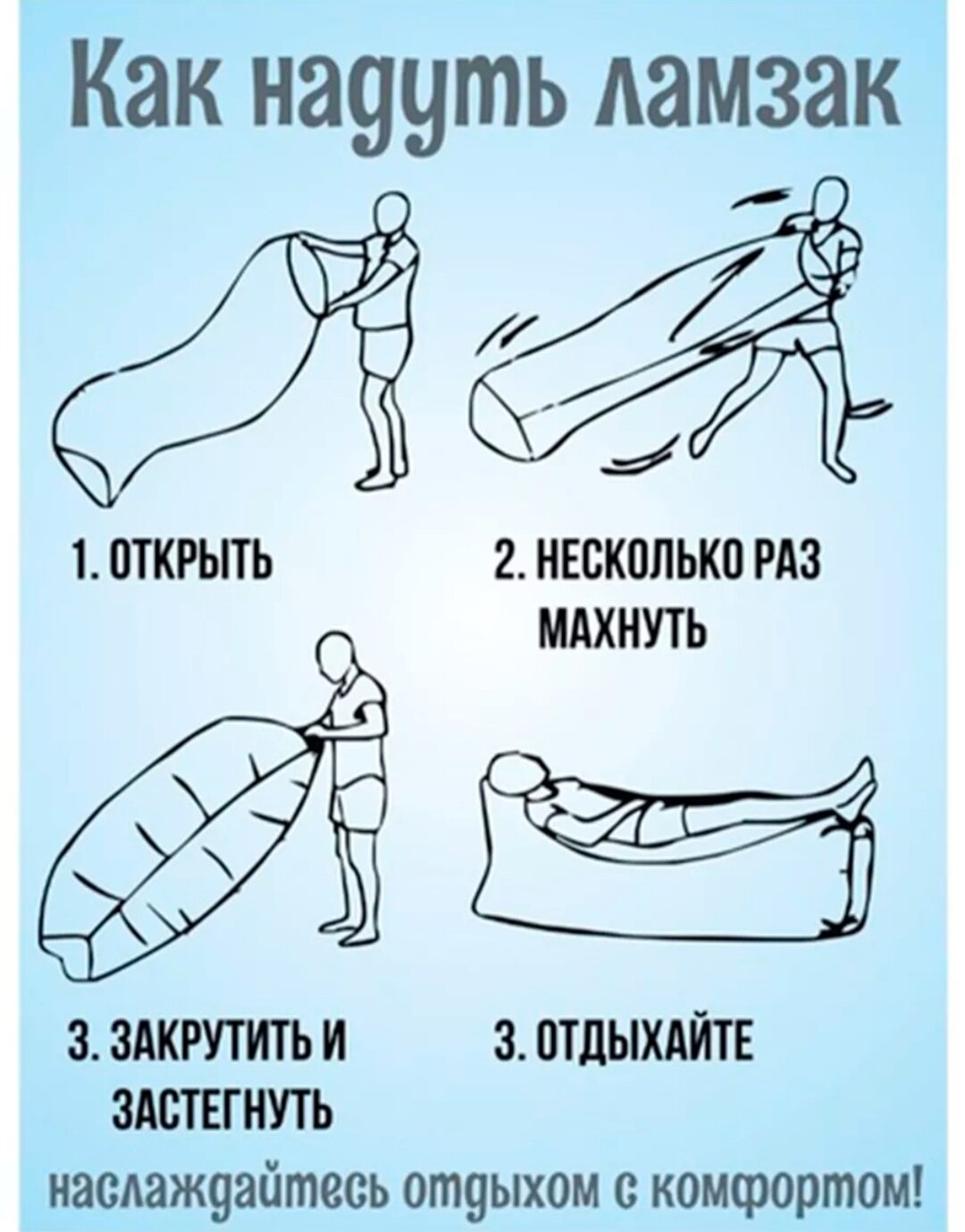 Как надуть ламзак

1. ОТКРЫТЬ

2. НЕСКОЛЬКО РАЗ МАХНУТЬ

3. ЗАКРУТИТЬ И ЗАСТЕГНУТЬ

3. ОТДЫХАЙТЕ

наслаждайтесь отдыхом с комфортом!