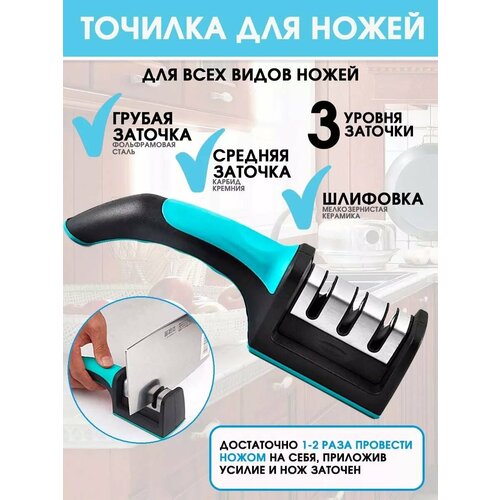 ТОЧИЛКА ДЛЯ НОЖЕЙ

ДЛЯ ВСЕХ ВИДОВ НОЖЕЙ

ГРУБАЯ ЗАТОЧКА
ФОЛЬФРАМОВАЯ СТАЛЬ

3 УРОВНЯ ЗАТОЧКИ

СРЕДНЯЯ ЗАТОЧКА
КАРБИД КРЕМНИЯ

ШЛИФОВКА
МЕЛКОЗЕРНИСТАЯ КЕРАМИКА

ДОСТАТОЧНО 1-2 РАЗА ПРОВЕСТИ НОЖОМ НА СЕБЯ, ПРИЛОЖИВ УСИЛИЕ И НОЖ ЗАТОЧЕН