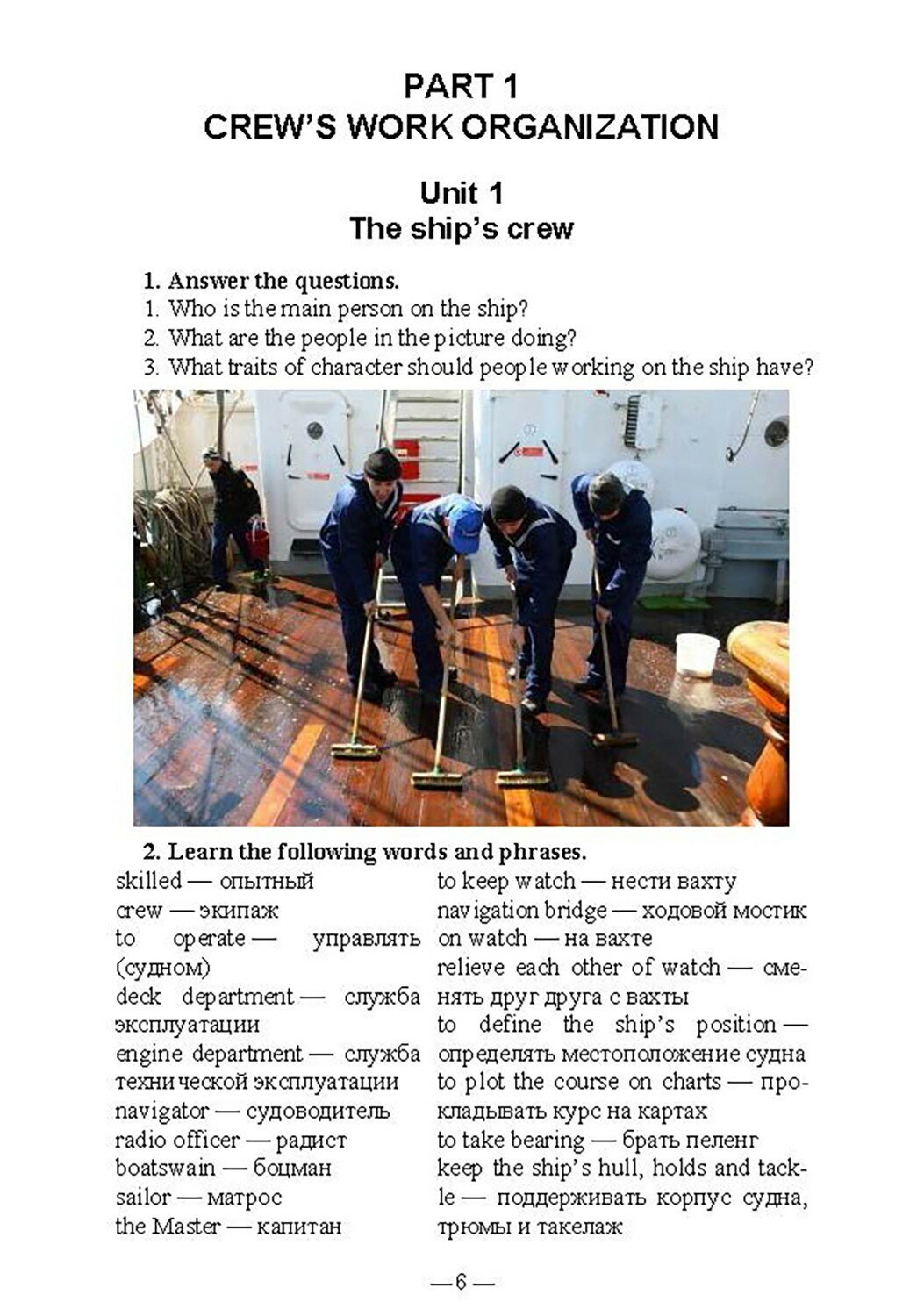 PART 1
CREW'S WORK ORGANIZATION

Unit 1
The ship's crew

1. Answer the questions.
1. Who is the main person on the ship?
2. What are the people in the picture doing?
3. What traits of character should people working on the ship have?

2. Learn the following words and phrases.

skilled — опытный
crew — экипаж
to operate — управлять (судном)
deck department — служба эксплуатации
engine department — служба технической эксплуатации
navigator — судоводитель
radio officer — радист
boatswain — боцман
sailor — матрос
the Master — капитан

to keep watch — нести вахту
navigation bridge — ходовой мостик
on watch — на вахте
relieve each other of watch — сменять друг друга с вахты
to define the ship's position — определять местоположение судна
to plot the course on charts — прокладывать курс на картах
to take bearing — брать пеленг
keep the ship's hull, holds and tackle — поддерживать корпус судна, трюмы и такелаж

— 6 —