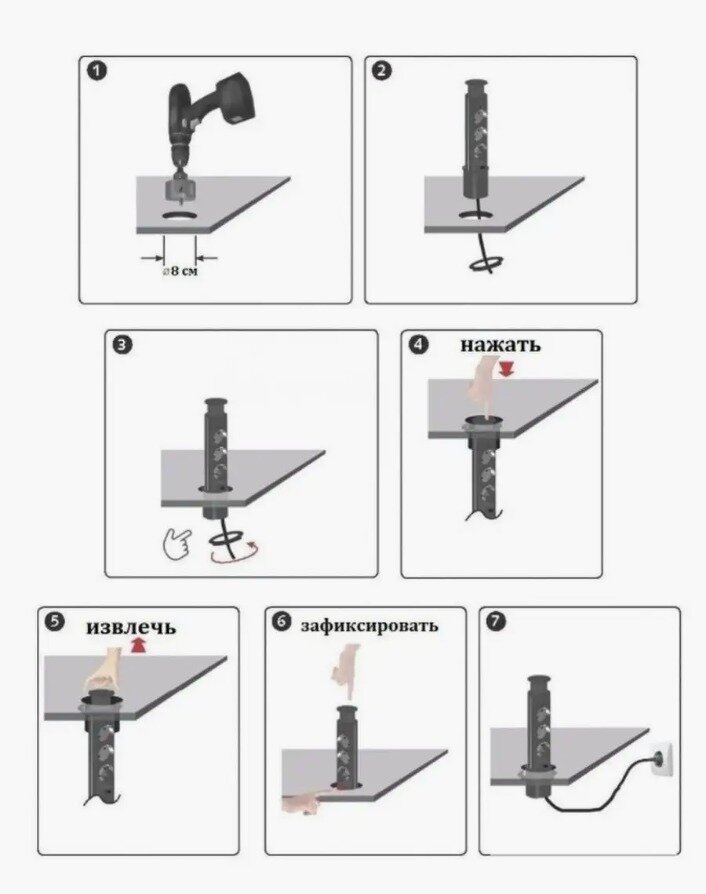 1

⌀8 см

2

3

4 нажать

5 извлечь

6 зафиксировать

7