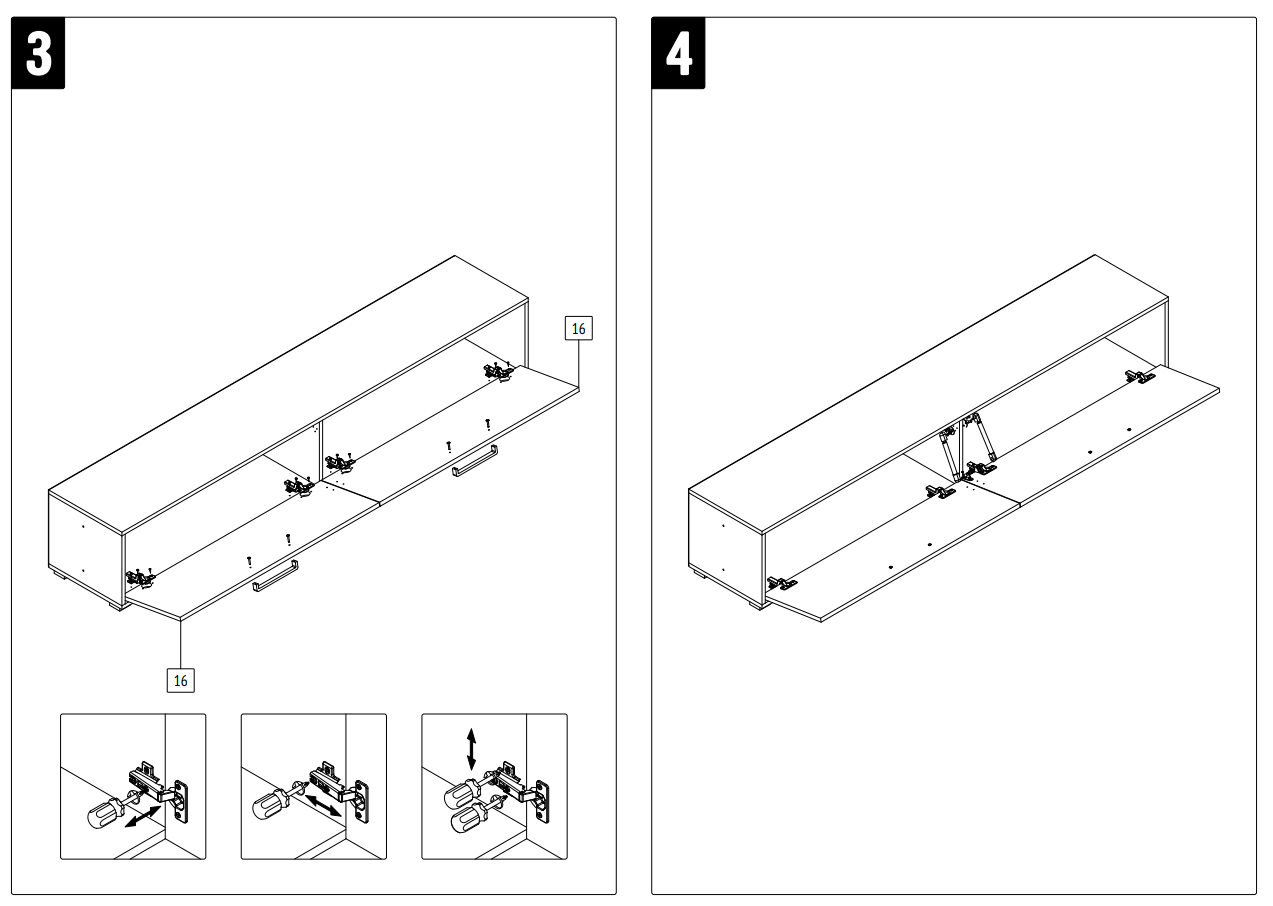 3

16

16

4