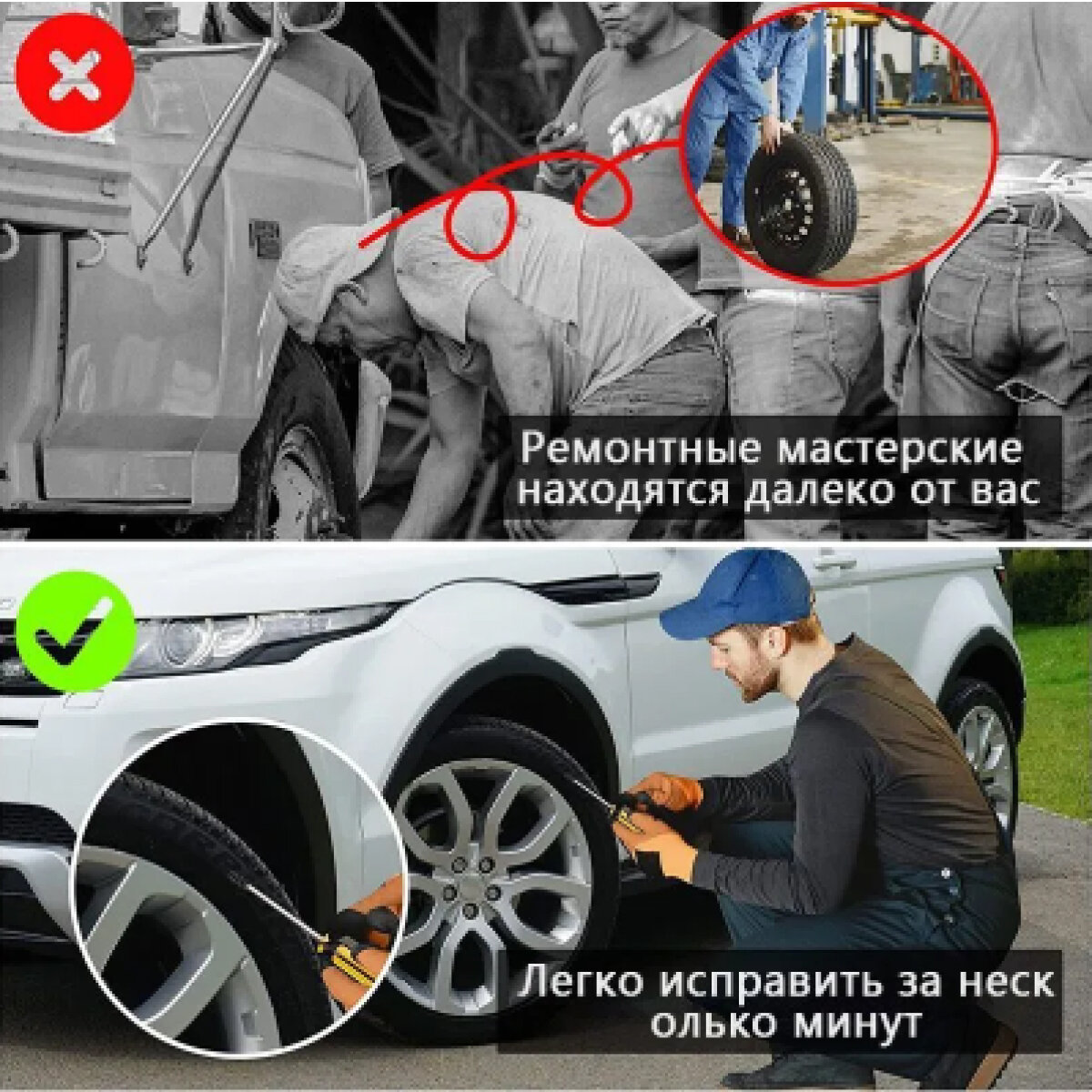 Ремонтные мастерские находятся далеко от вас

Легко исправить за неск олько минут