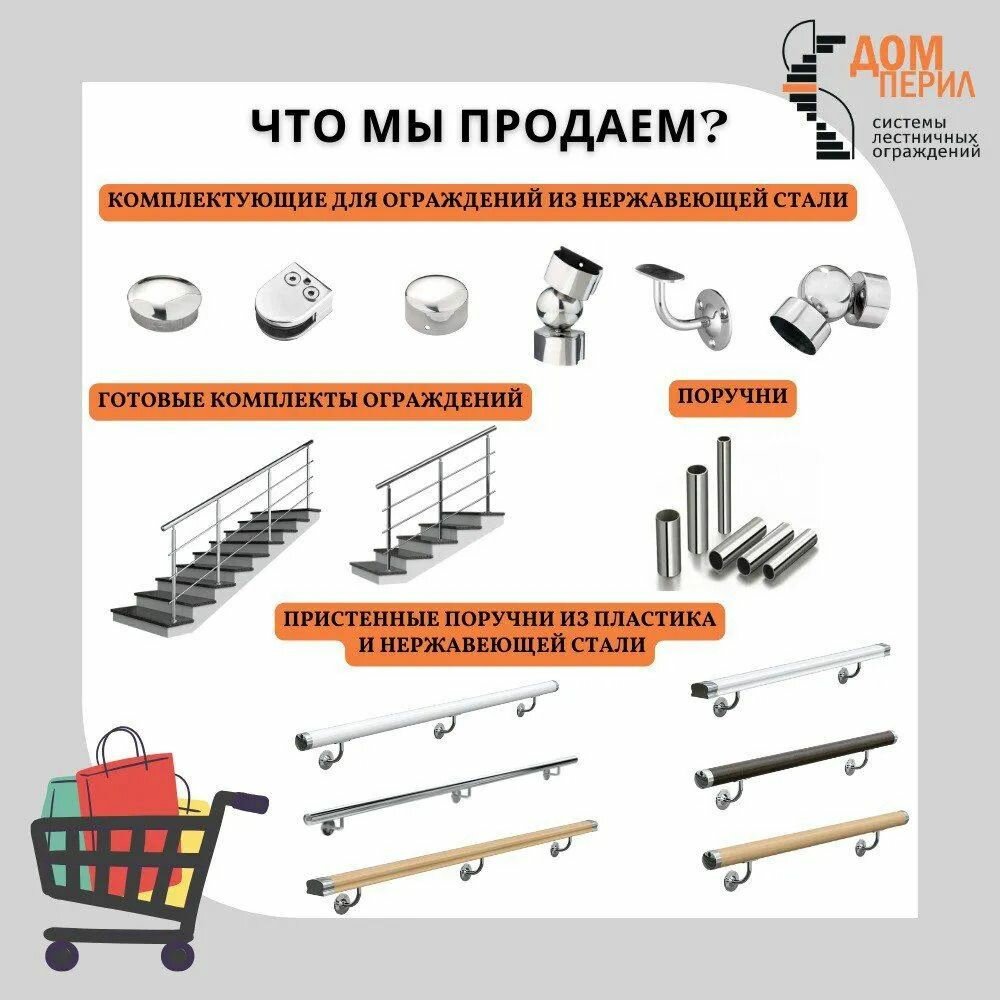 ДОМ ПЕРИЛ
системы лестничных ограждений

ЧТО МЫ ПРОДАЕМ?

КОМПЛЕКТУЮЩИЕ ДЛЯ ОГРАЖДЕНИЙ ИЗ НЕРЖАВЕЮЩЕЙ СТАЛИ

ГОТОВЫЕ КОМПЛЕКТЫ ОГРАЖДЕНИЙ

ПОРУЧНИ

ПРИСТЕННЫЕ ПОРУЧНИ ИЗ ПЛАСТИКА И НЕРЖАВЕЮЩЕЙ СТАЛИ