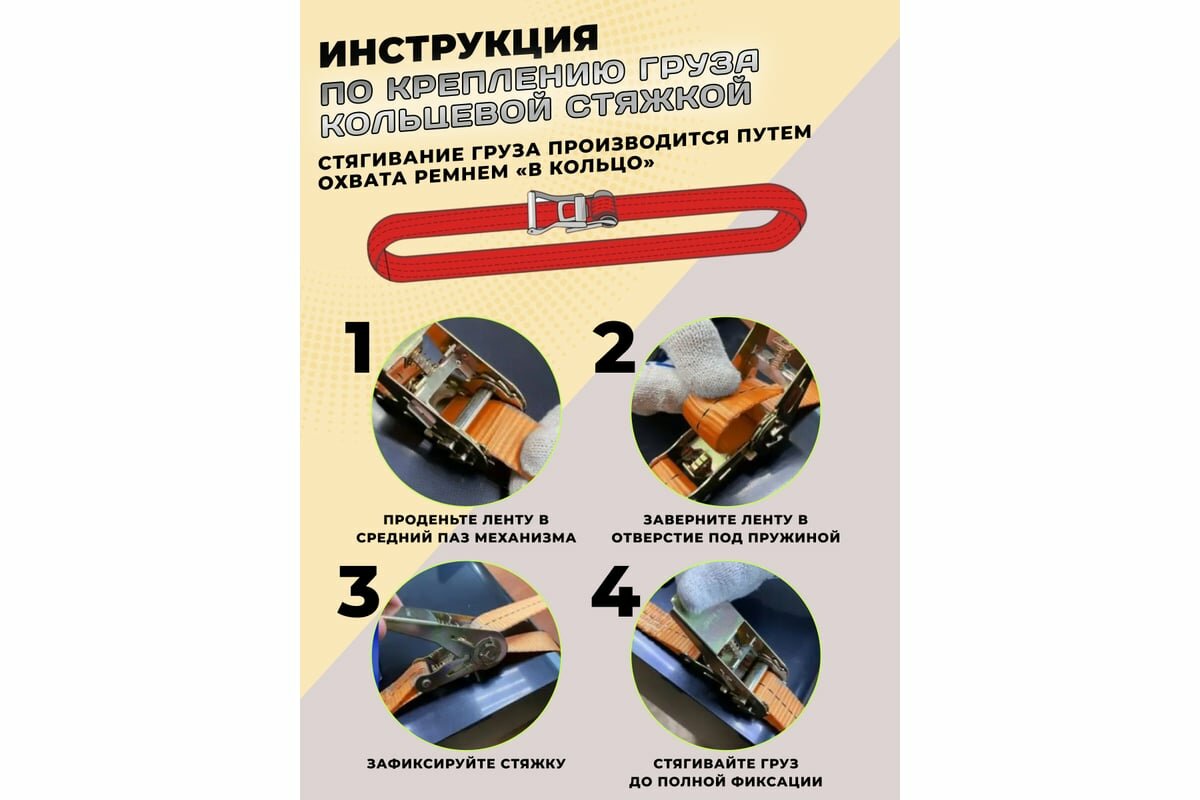 ИНСТРУКЦИЯ
ПО КРЕПЛЕНИЮ ГРУЗА КОЛЬЦЕВОЙ СТЯЖКОЙ

СТЯГИВАНИЕ ГРУЗА ПРОИЗВОДИТСЯ ПУТЕМ ОХВАТА РЕМНЕМ «В КОЛЬЦО»

1

ПРОДЕНЬТЕ ЛЕНТУ В СРЕДНИЙ ПАЗ МЕХАНИЗМА

2

ЗАВЕРНИТЕ ЛЕНТУ В ОТВЕРСТИЕ ПОД ПРУЖИНОЙ

3

ЗАФИКСИРУЙТЕ СТЯЖКУ

4

СТЯГИВАЙТЕ ГРУЗ ДО ПОЛНОЙ ФИКСАЦИИ