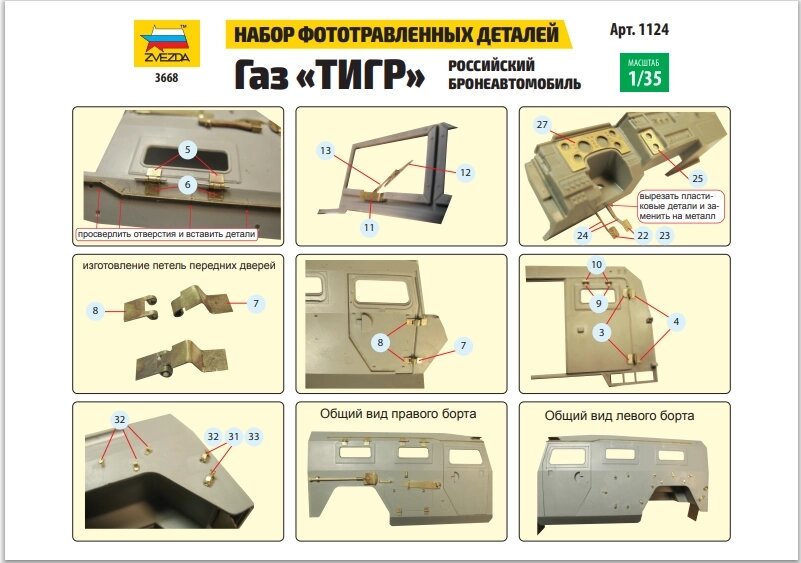 ZVEZDA
3668

НАБОР ФОТОТРАВЛЕННЫХ ДЕТАЛЕЙ

Арт. 1124

Газ «ТИГР»

РОССИЙСКИЙ БРОНЕАВТОМОБИЛЬ

МАСШТАБ
1/35

5
6
просверлить отверстия и вставить детали

13
12
11

27
25
вырезать пластиковые детали и заменить на металл
24
22
23

изготовление петель передних дверей
8
7

8
7

10
9
3
4

32
32
31
33

Общий вид правого борта

Общий вид левого борта