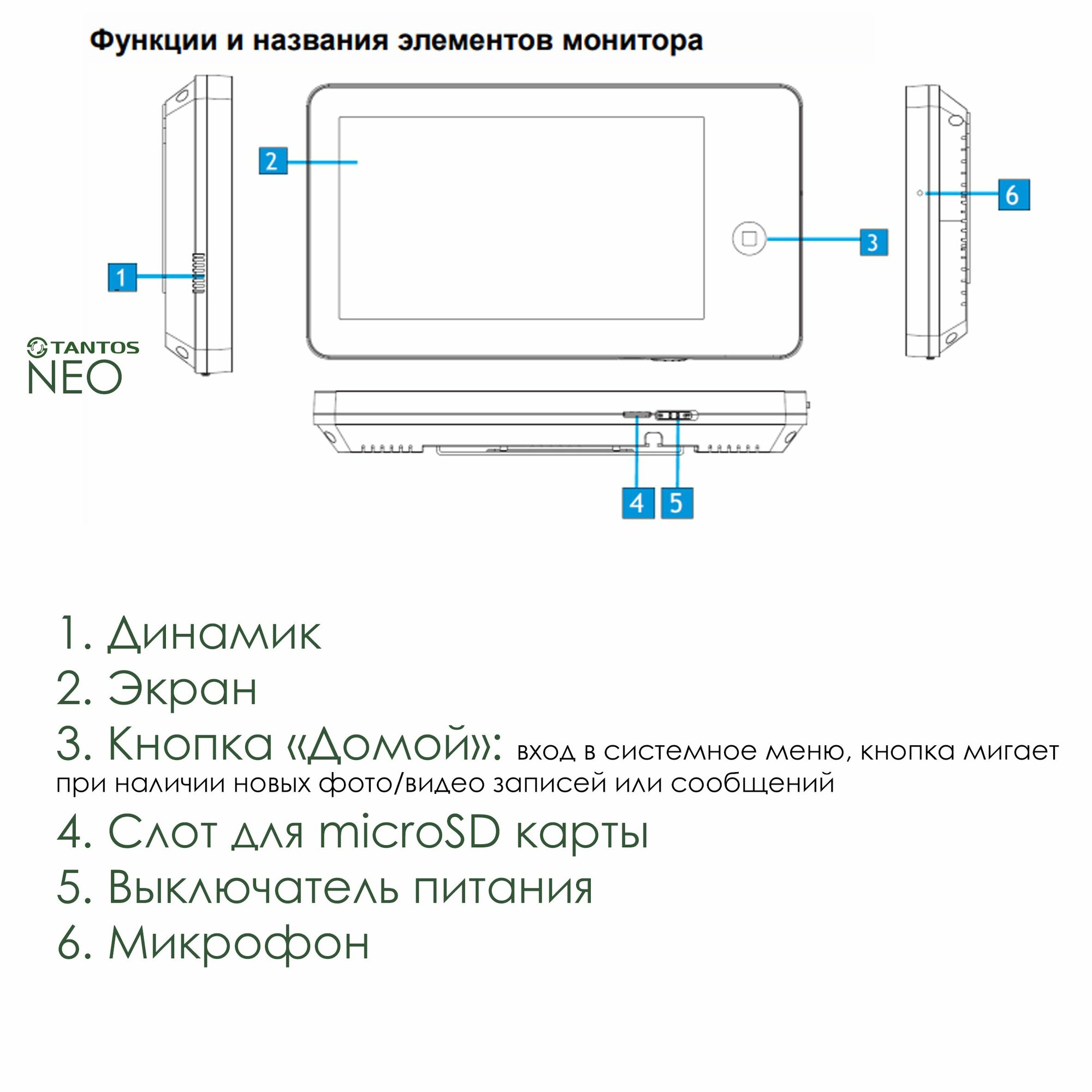 Функции и названия элементов монитора

2

6

3

1

TANTOS
NEO

4 5

1. Динамик
2. Экран
3. Кнопка «Домой»: вход в системное меню, кнопка мигает при наличии новых фото/видео записей или сообщений
4. Слот для microSD карты
5. Выключатель питания
6. Микрофон