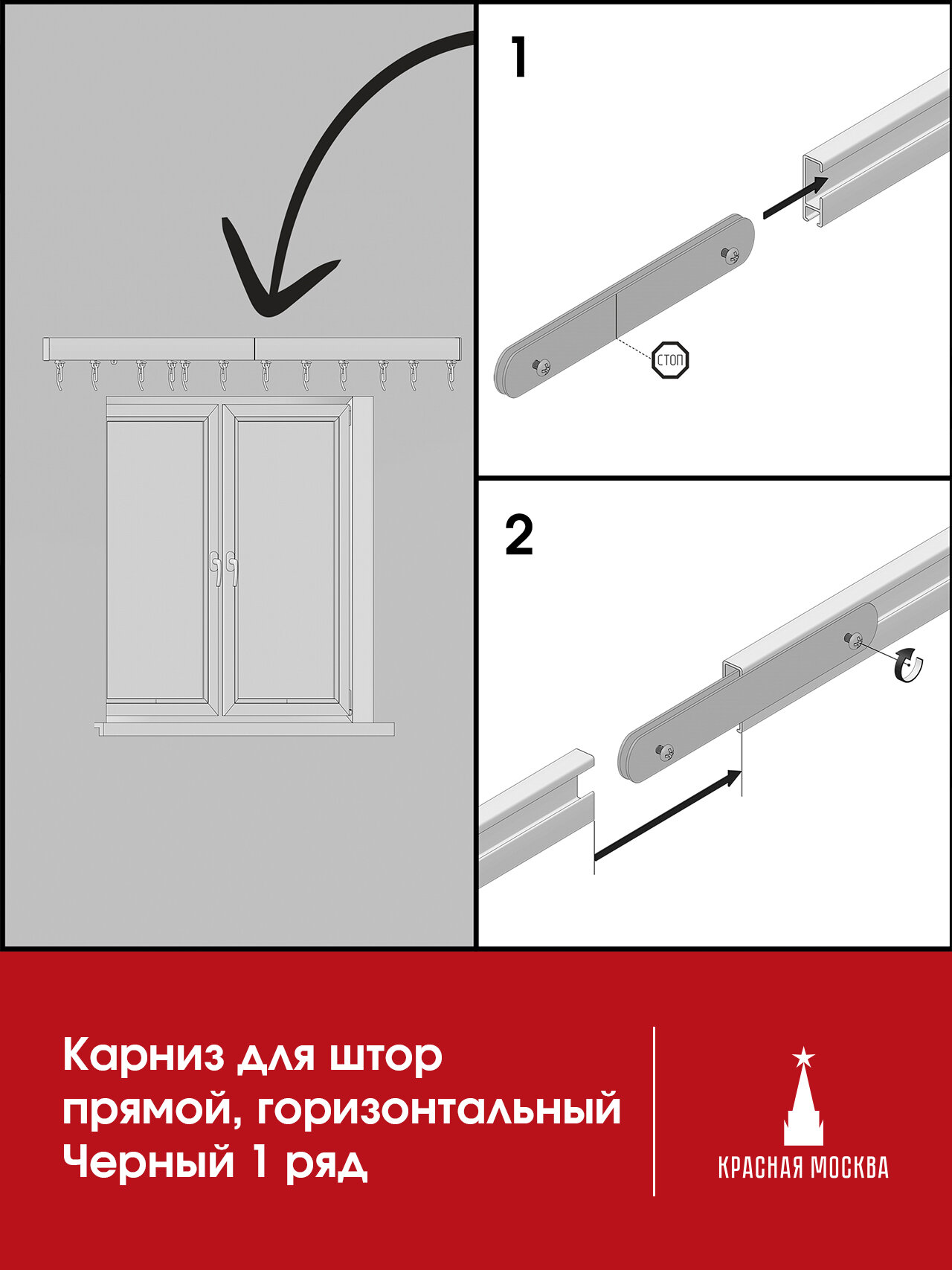 1

СТОП

2

Карниз для штор прямой, горизонтальный Черный 1 ряд

КРАСНАЯ МОСКВА