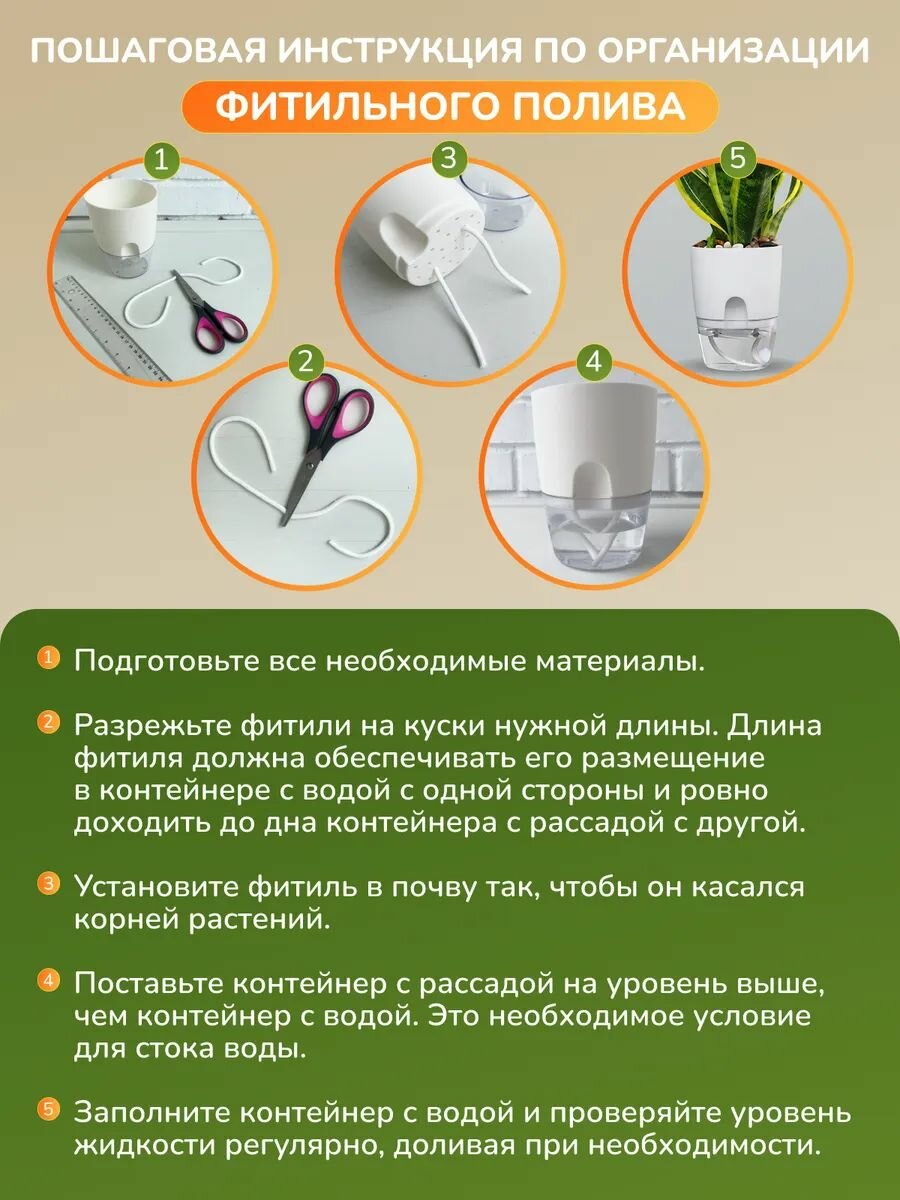 ПОШАГОВАЯ ИНСТРУКЦИЯ ПО ОРГАНИЗАЦИИ
ФИТИЛЬНОГО ПОЛИВА

1

3

5

2

4

1 Подготовьте все необходимые материалы.

2 Разрежьте фитили на куски нужной длины. Длина фитиля должна обеспечивать его размещение в контейнере с водой с одной стороны и ровно доходить до дна контейнера с рассадой с другой.

3 Установите фитиль в почву так, чтобы он касался корней растений.

4 Поставьте контейнер с рассадой на уровень выше, чем контейнер с водой. Это необходимое условие для стока воды.

5 Заполните контейнер с водой и проверяйте уровень жидкости регулярно, доливая при необходимости.