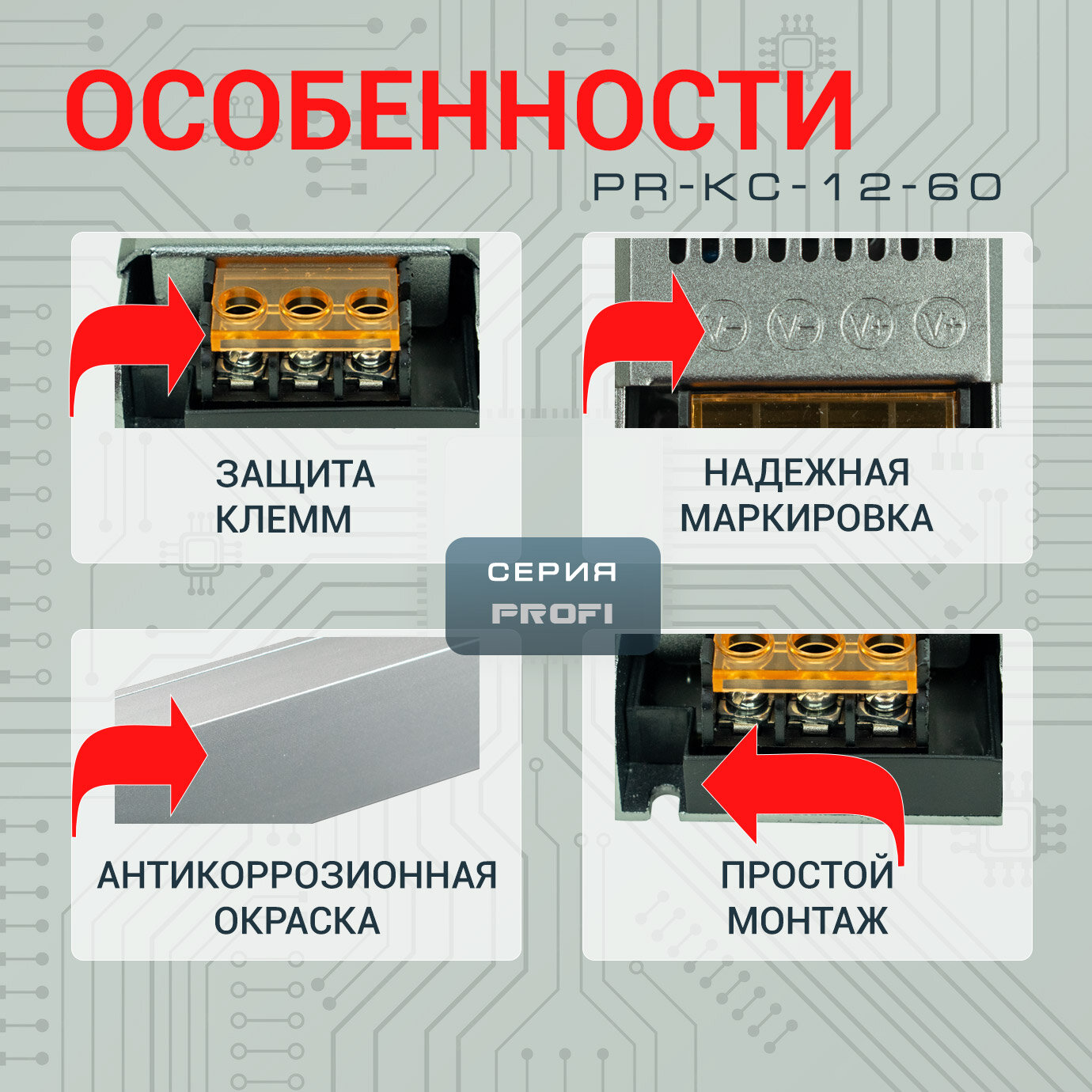 ОСОБЕННОСТИ

PR-KC-12-60

ЗАЩИТА КЛЕММ

V- V- V+ V+

НАДЕЖНАЯ МАРКИРОВКА

СЕРИЯ PROFI

АНТИКОРРОЗИОННАЯ ОКРАСКА

ПРОСТОЙ МОНТАЖ