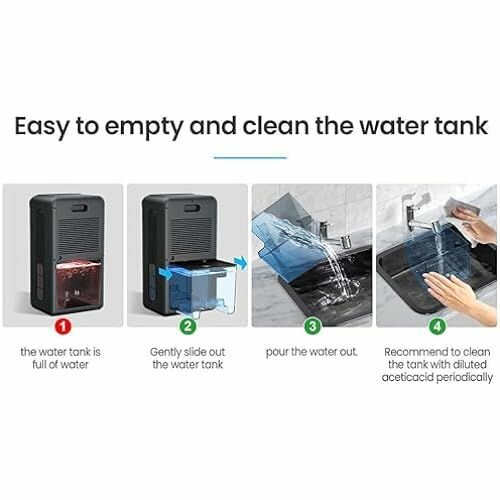 Easy to empty and clean the water tank

1
the water tank is full of water

2
Gently slide out the water tank

3
pour the water out.

4
Recommend to clean the tank with diluted aceticacid periodically