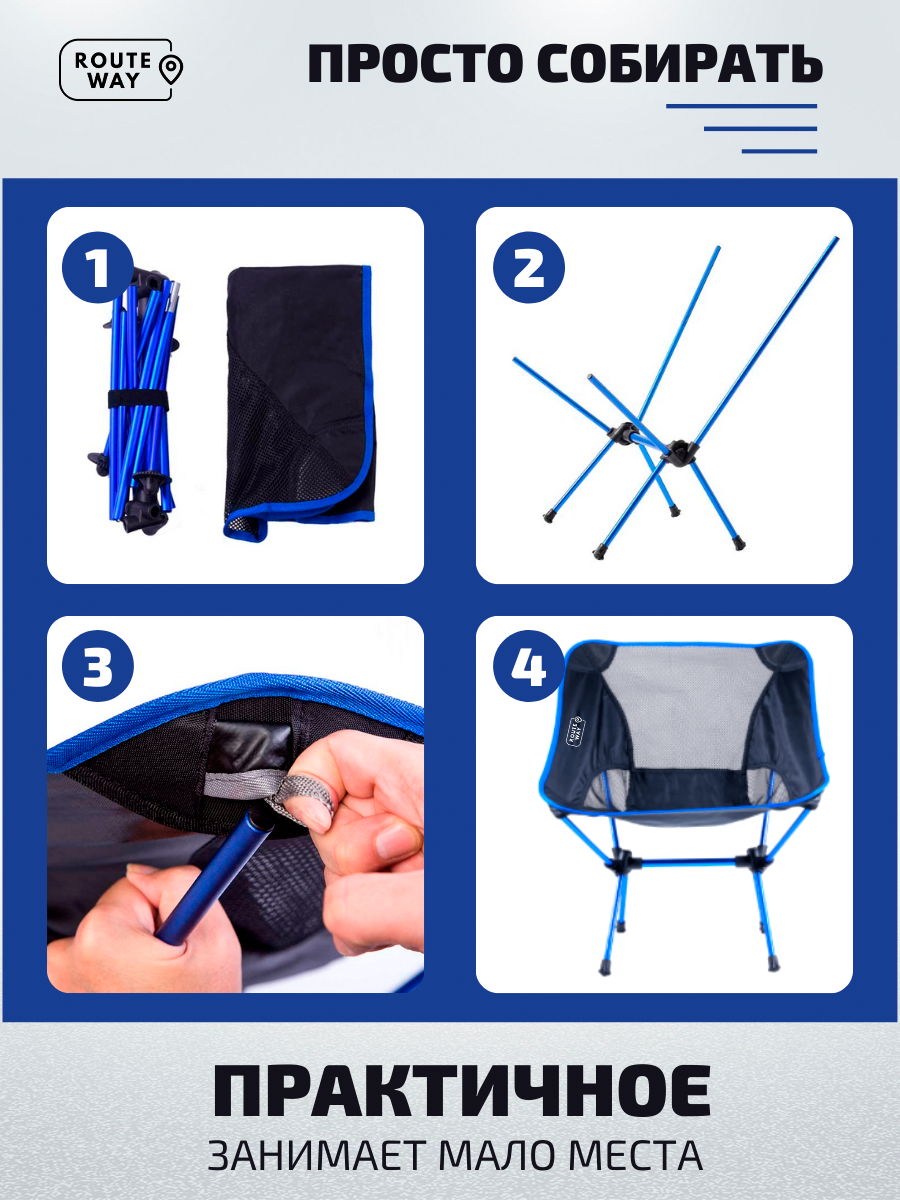 ROUTE WAY

ПРОСТО СОБИРАТЬ

1

2

3

4

ROUTE WAY

ПРАКТИЧНОЕ

ЗАНИМАЕТ МАЛО МЕСТА