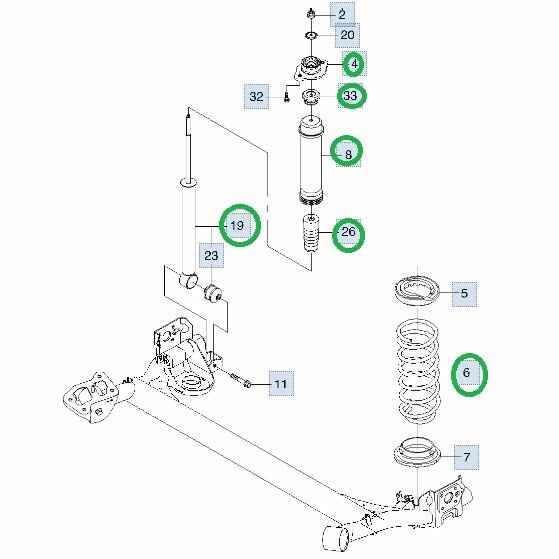 2
20
4
32
33
8
19
26
23
5
6
11
7