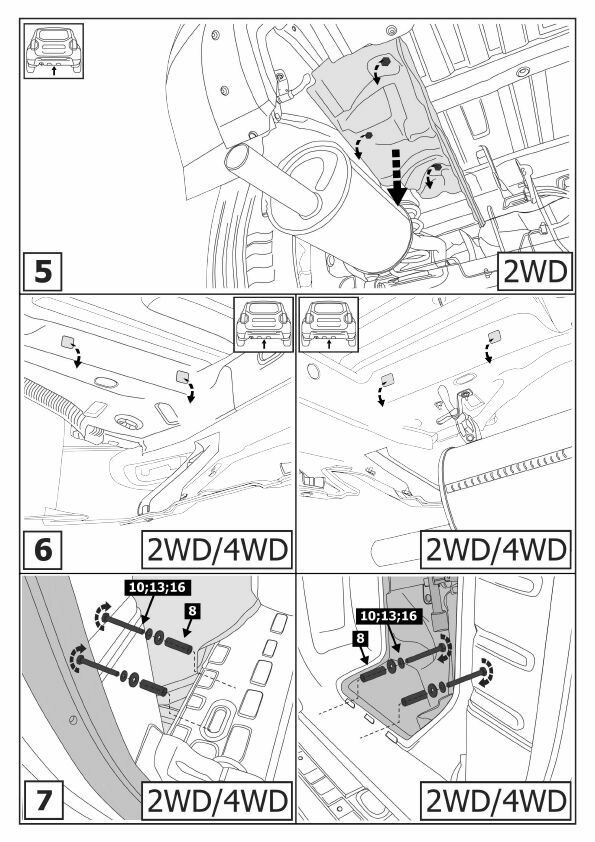 5

2WD

6

2WD/4WD

2WD/4WD

10;13;16

8

7

2WD/4WD

10;13;16

8

2WD/4WD