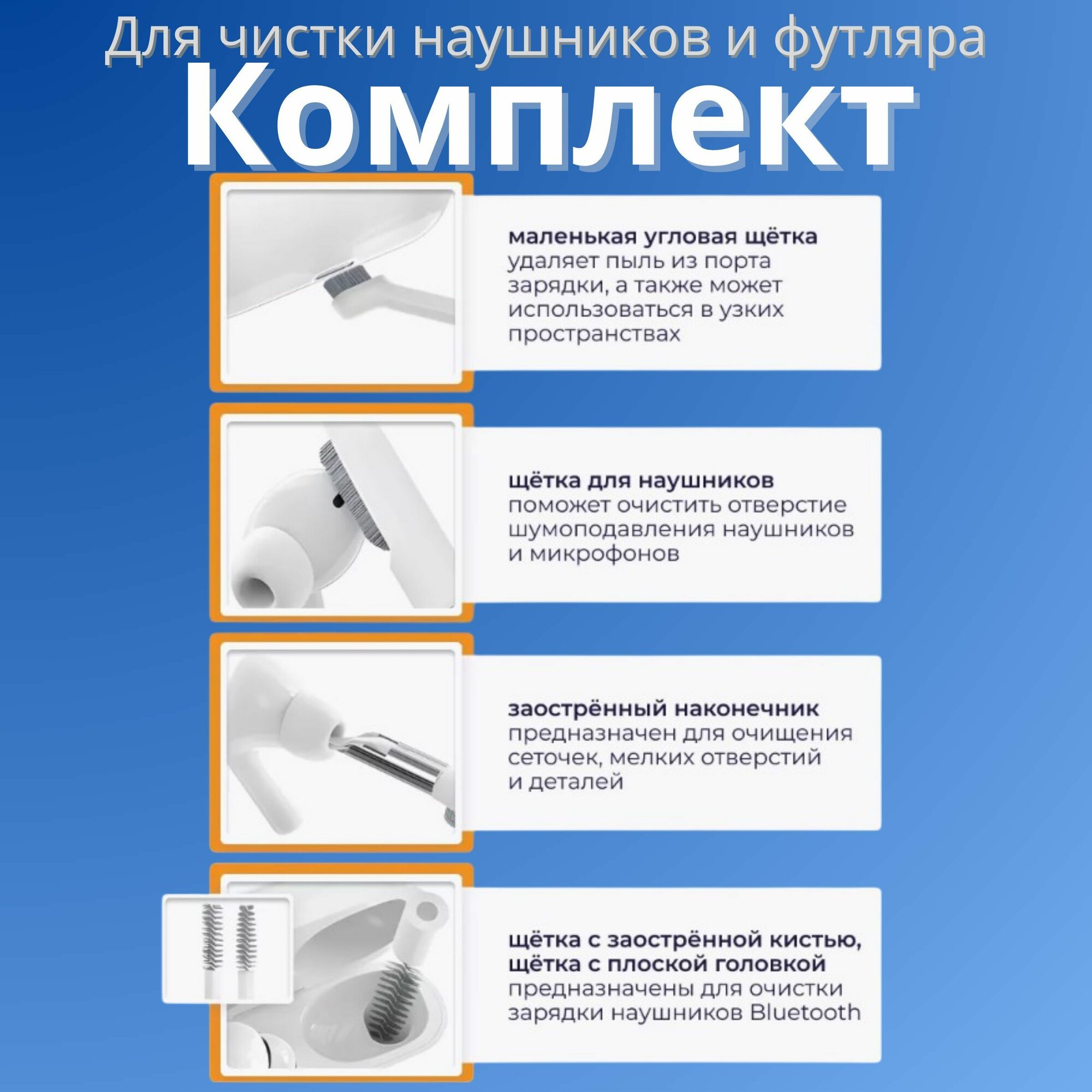 Для чистки наушников и футляра
Комплект

маленькая угловая щётка
удаляет пыль из порта зарядки, а также может использоваться в узких пространствах

щётка для наушников
поможет очистить отверстие шумоподавления наушников и микрофонов

заострённый наконечник
предназначен для очищения сеточек, мелких отверстий и деталей

щётка с заострённой кистью,
щётка с плоской головкой
предназначены для очистки зарядки наушников Bluetooth