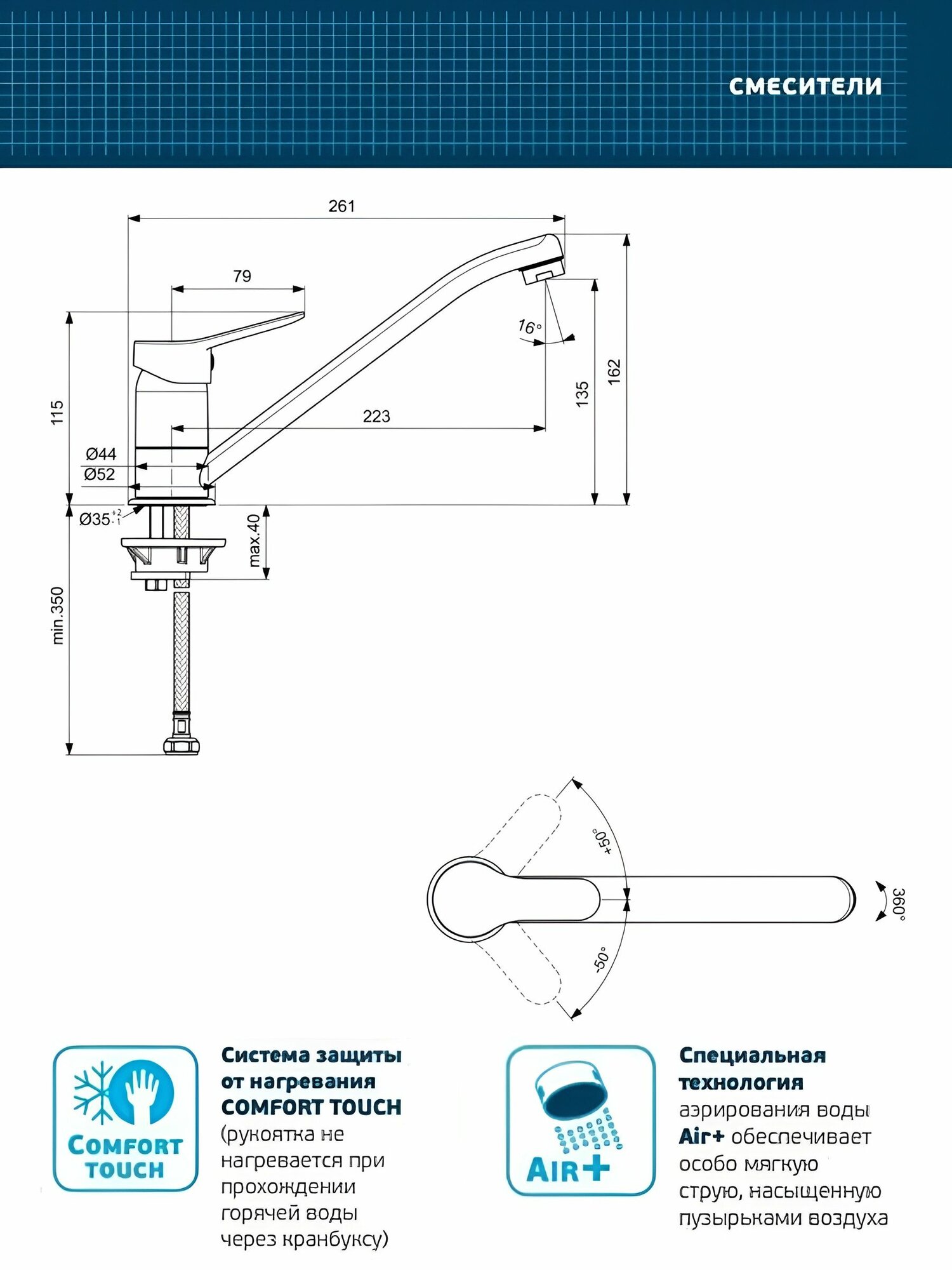 СМЕСИТЕЛИ

261

79

16°

115

223

135

162

Ø44

Ø52

Ø35$^{+2}_{-1}$

max.40

min.350

+50°

-50°

360°

COMFORT TOUCH

Система защиты от нагревания COMFORT TOUCH (рукоятка не нагревается при прохождении горячей воды через кранбуксу)

AIR+

Специальная технология аэрирования воды Air+ обеспечивает особо мягкую струю, насыщенную пузырьками воздуха