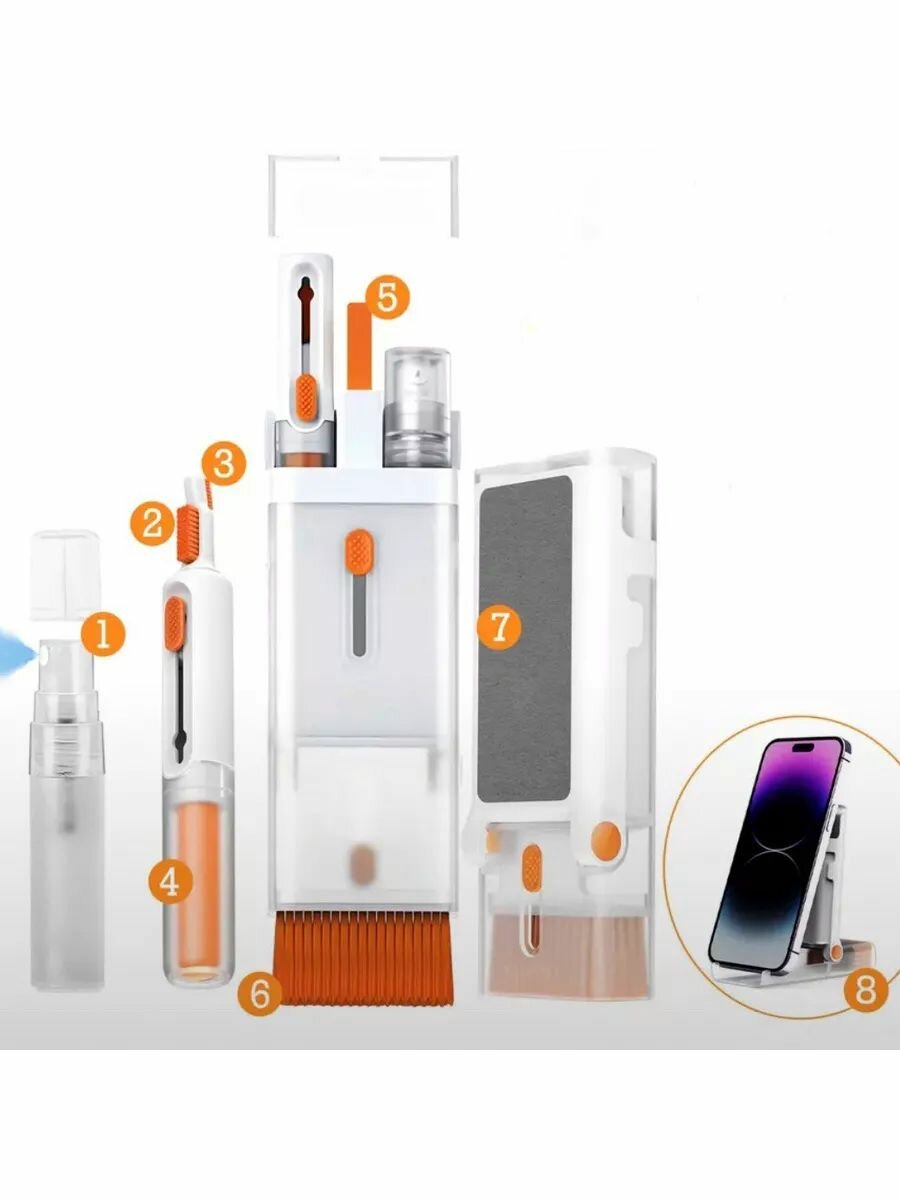 5
3
2
1
7
4
6
8