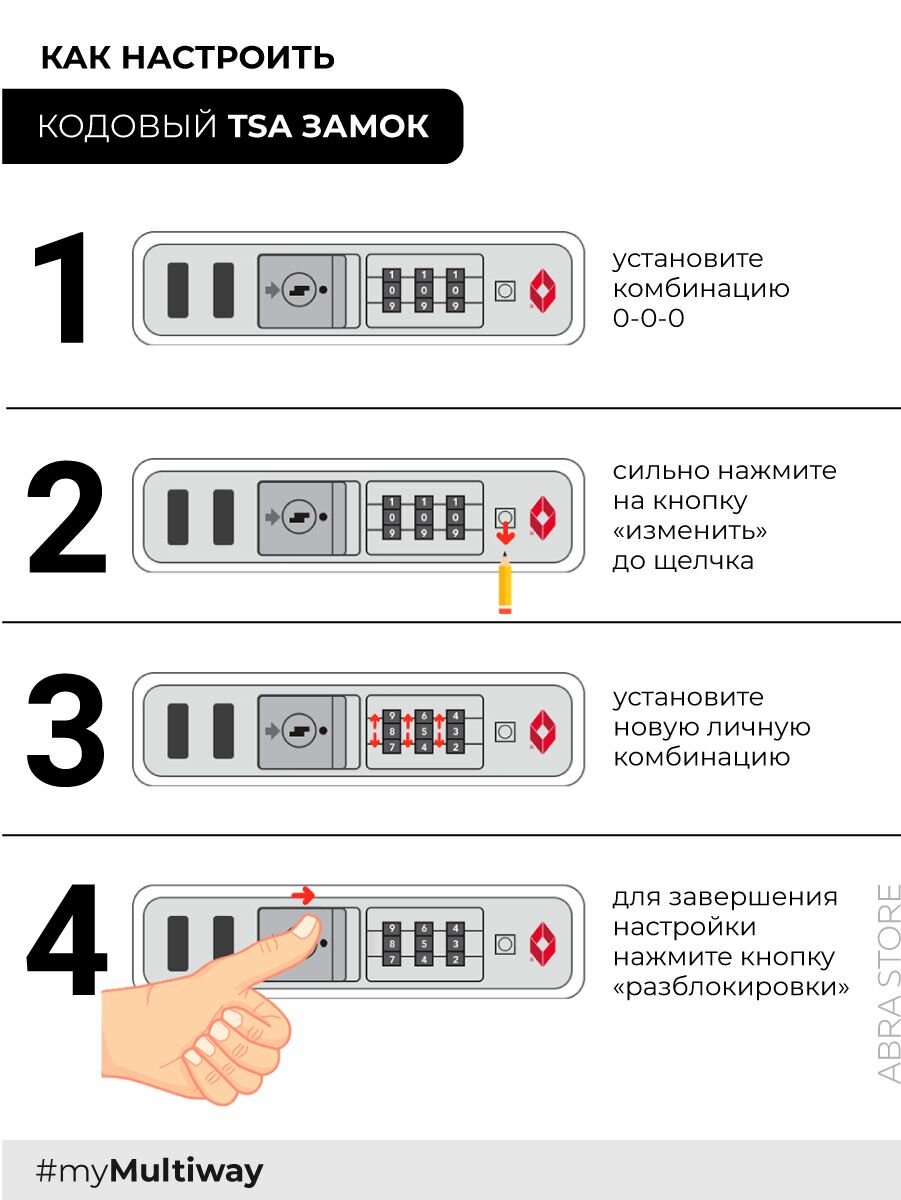 КАК НАСТРОИТЬ

КОДОВЫЙ TSA ЗАМОК

1

1 1 1
0 0 0
9 9 9

установите комбинацию 0-0-0

2

1 1 1
0 0 0
9 9 9

сильно нажмите на кнопку «изменить» до щелчка

3

9 6 4
8 5 3
7 4 2

установите новую личную комбинацию

4

9 6 4
8 5 3
7 4 2

для завершения настройки нажмите кнопку «разблокировки»

ABRA STORE

#myMultiway