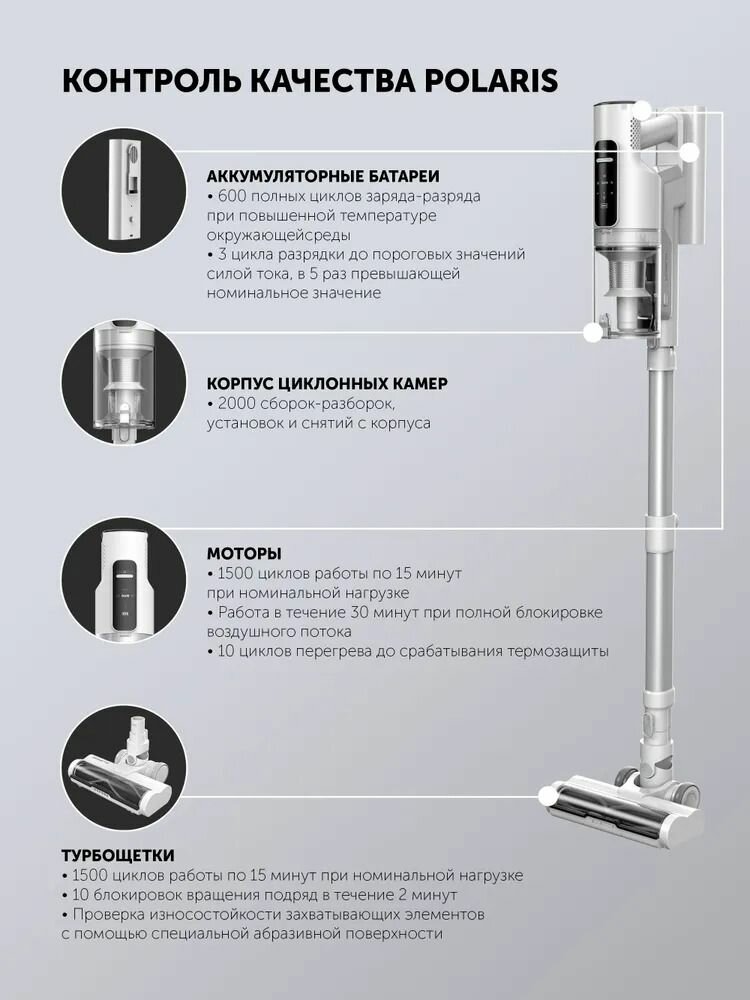 КОНТРОЛЬ КАЧЕСТВА POLARIS

АККУМУЛЯТОРНЫЕ БАТАРЕИ
• 600 полных циклов заряда-разряда при повышенной температуре окружающейсреды
• 3 цикла разрядки до пороговых значений силой тока, в 5 раз превышающей номинальное значение

КОРПУС ЦИКЛОННЫХ КАМЕР
• 2000 сборок-разборок, установок и снятий с корпуса

МОТОРЫ
• 1500 циклов работы по 15 минут при номинальной нагрузке
• Работа в течение 30 минут при полной блокировке воздушного потока
• 10 циклов перегрева до срабатывания термозащиты

ТУРБОЩЕТКИ
• 1500 циклов работы по 15 минут при номинальной нагрузке
• 10 блокировок вращения подряд в течение 2 минут
• Проверка износостойкости захватывающих элементов с помощью специальной абразивной поверхности